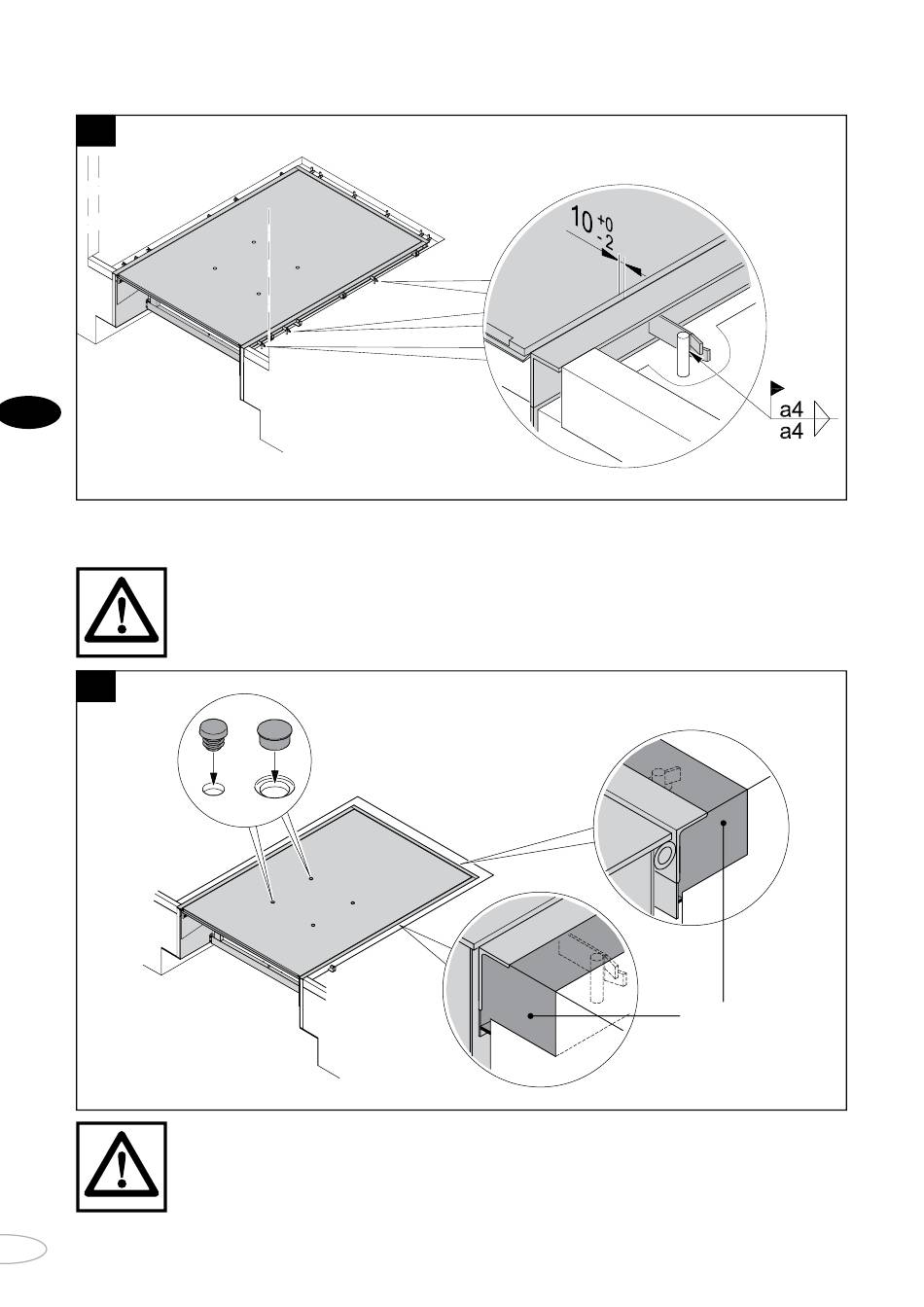 $10^{+0}_{-2}$

a4
a4