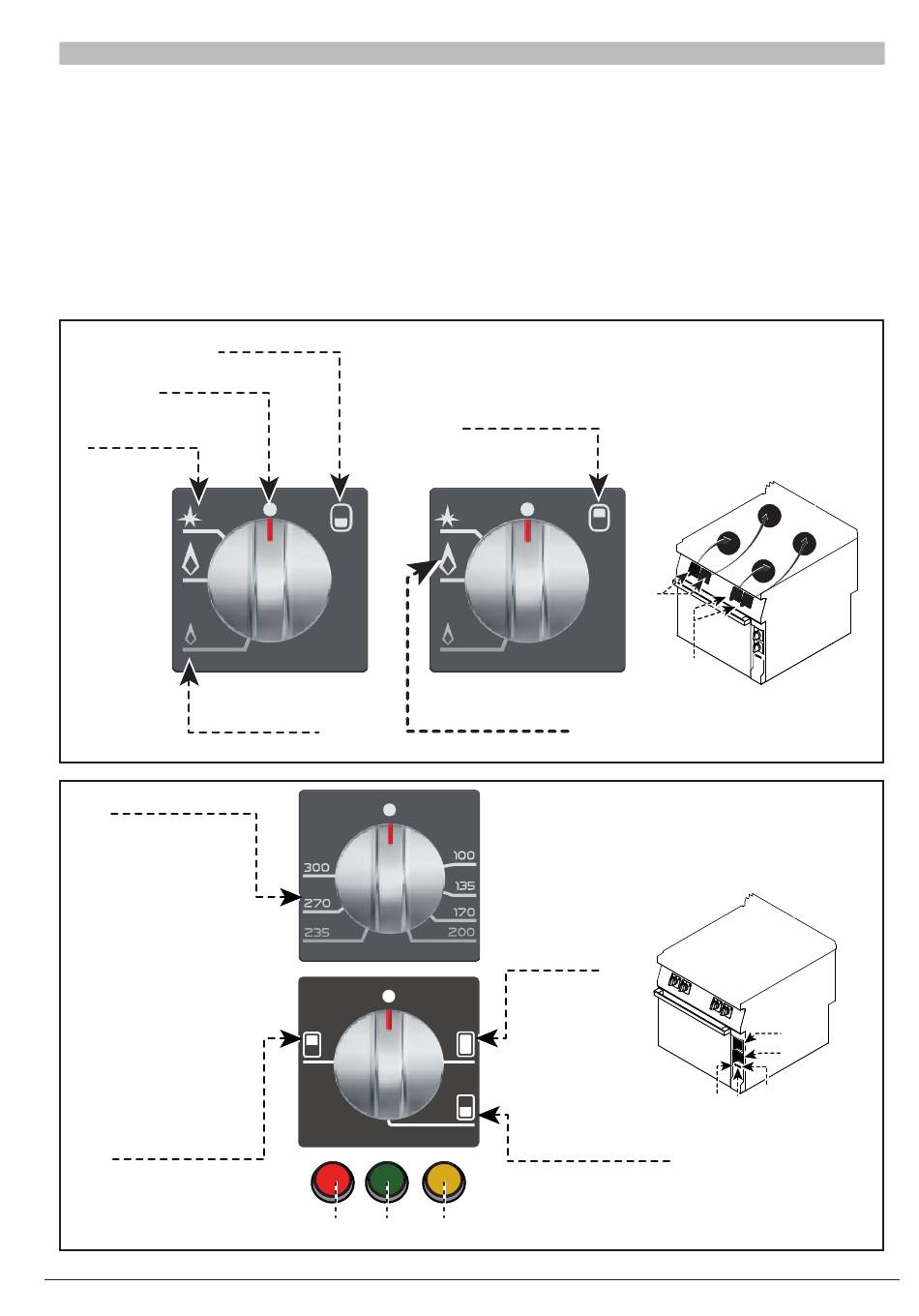 300
270
235
100
135
170
200