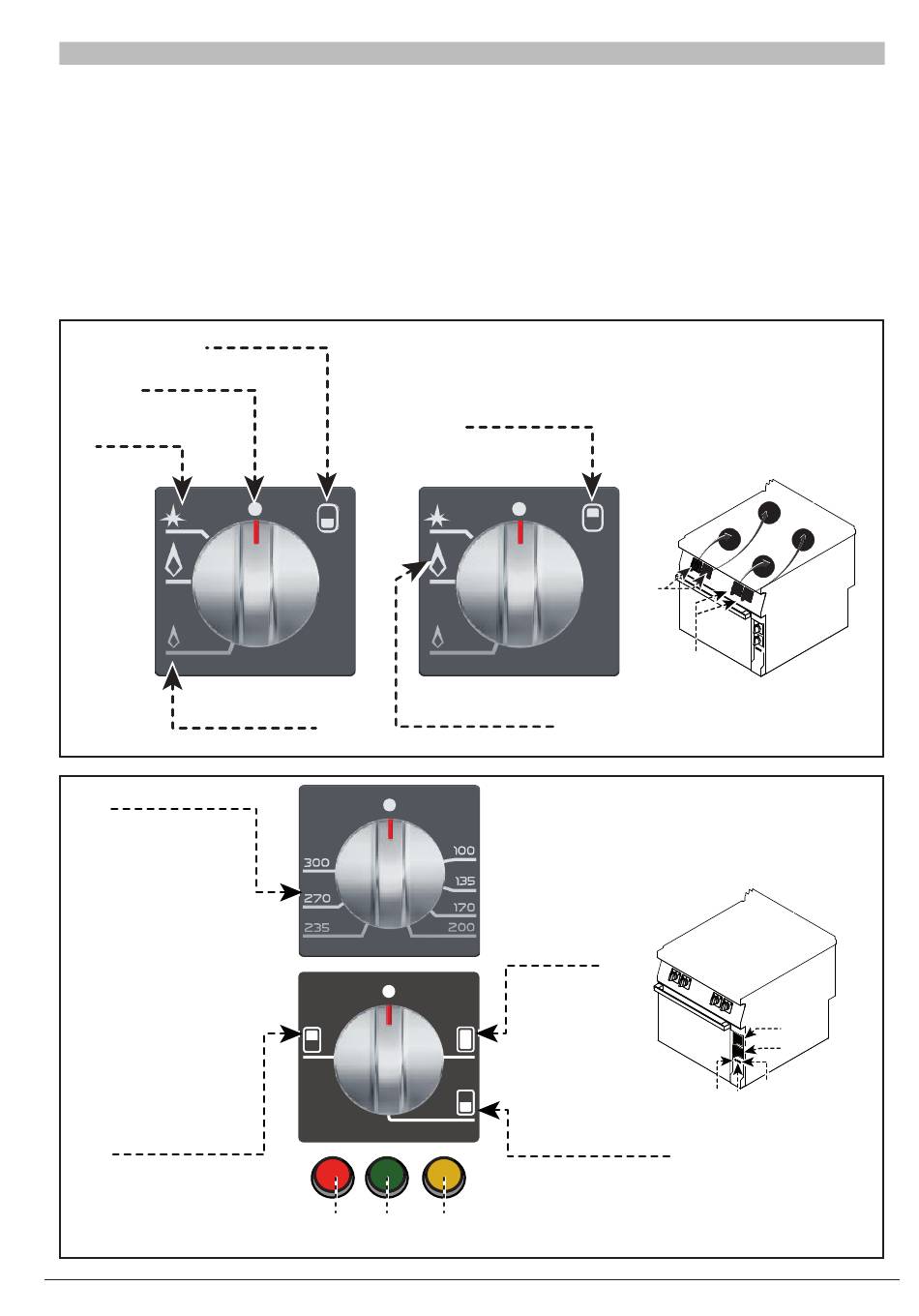 300
270
235
100
135
170
200