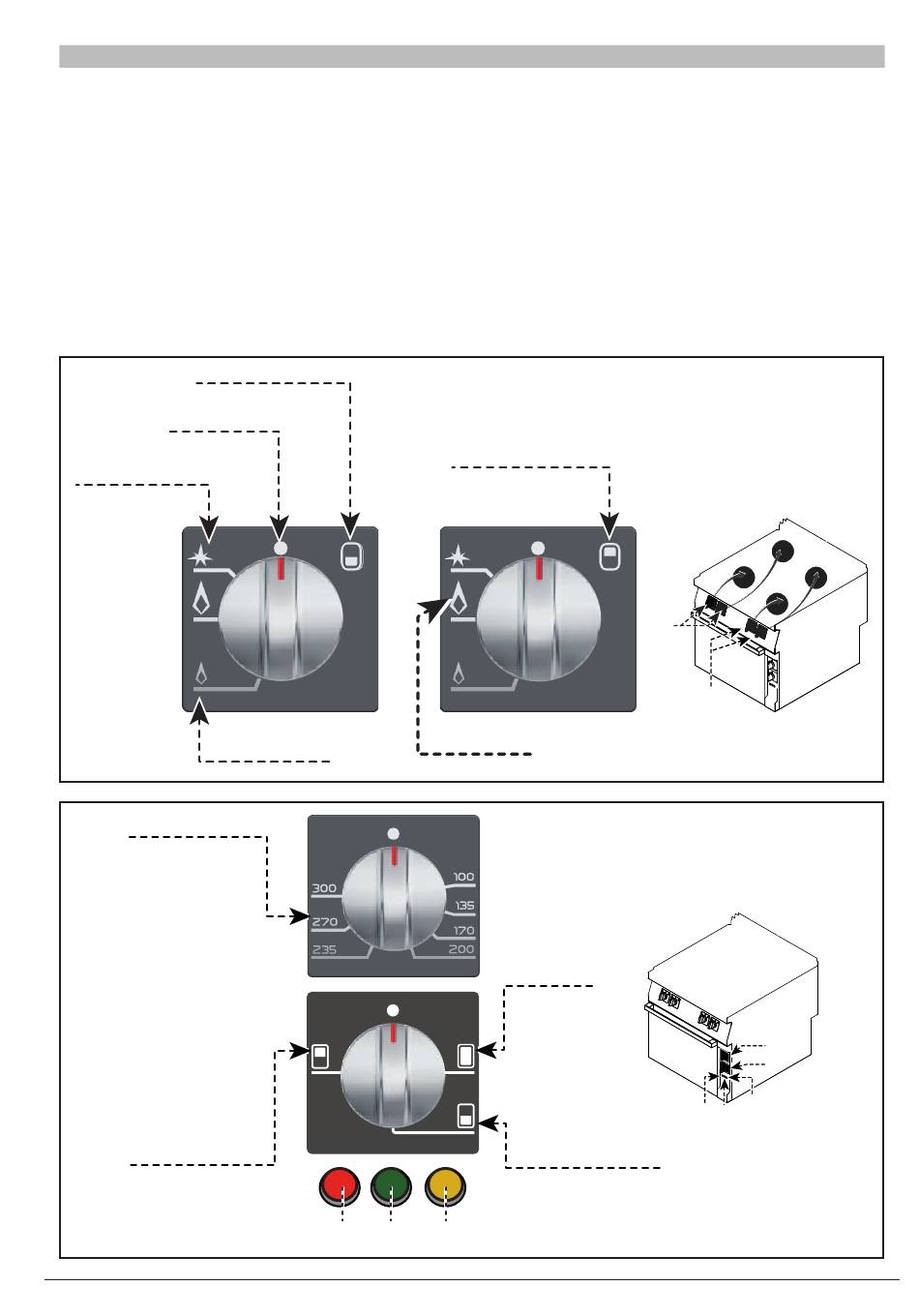 300
270
235
100
135
170
200