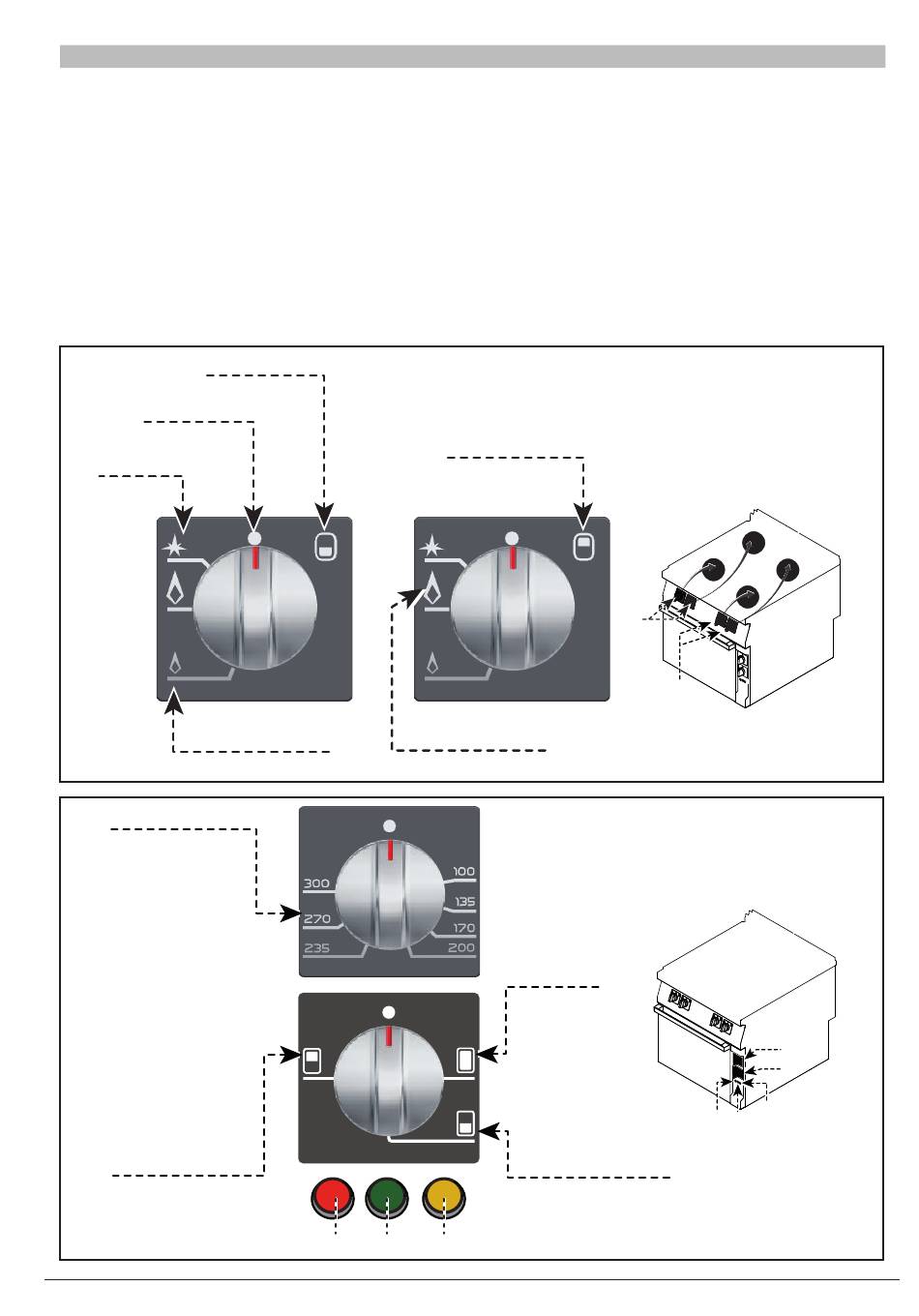 300
270
235
100
135
170
200