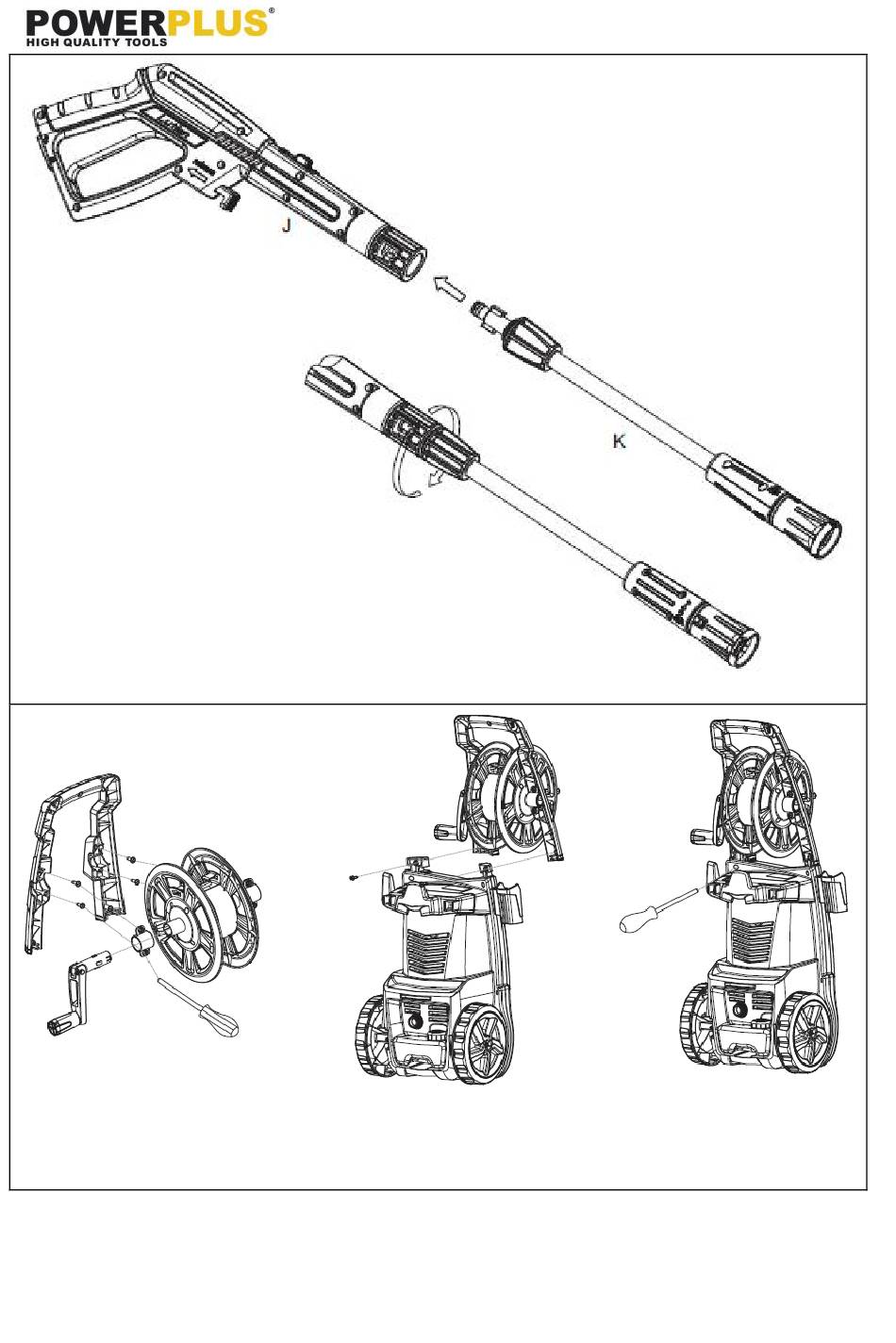 POWERPLUS®
HIGH QUALITY TOOLS

J

K