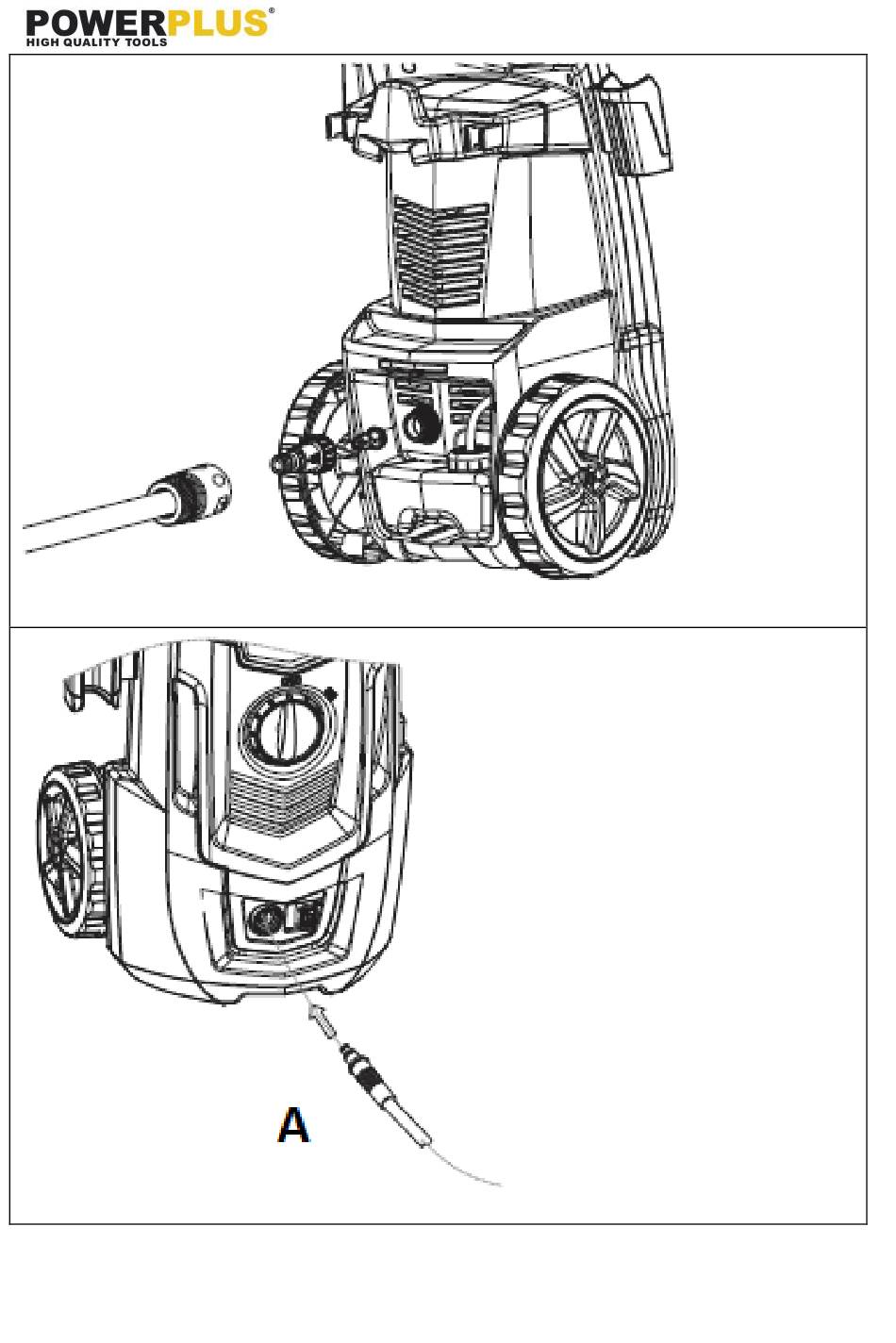 POWERPLUS®
HIGH QUALITY TOOLS

A