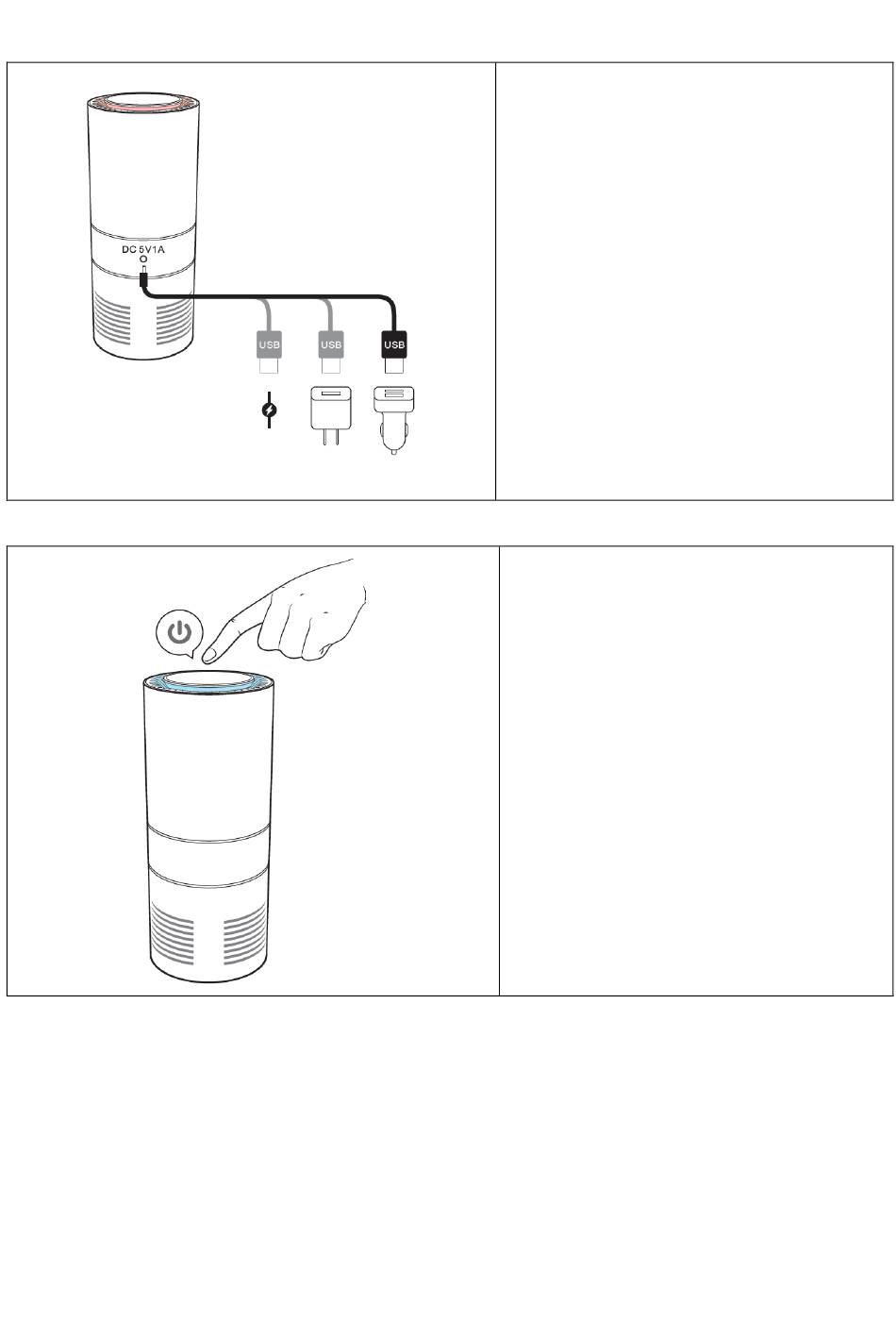 DC 5V1A

USB

USB

USB