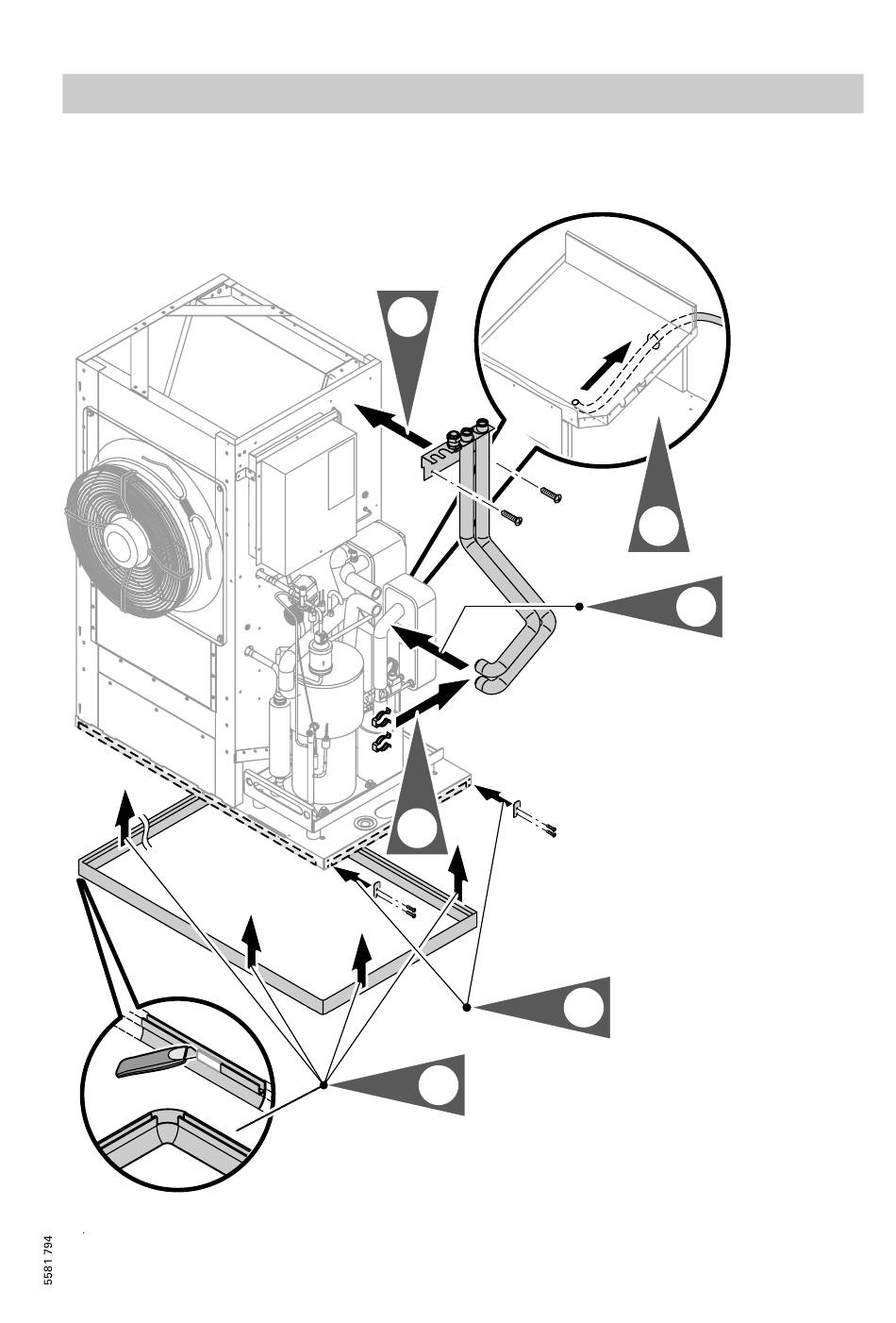 5581 794