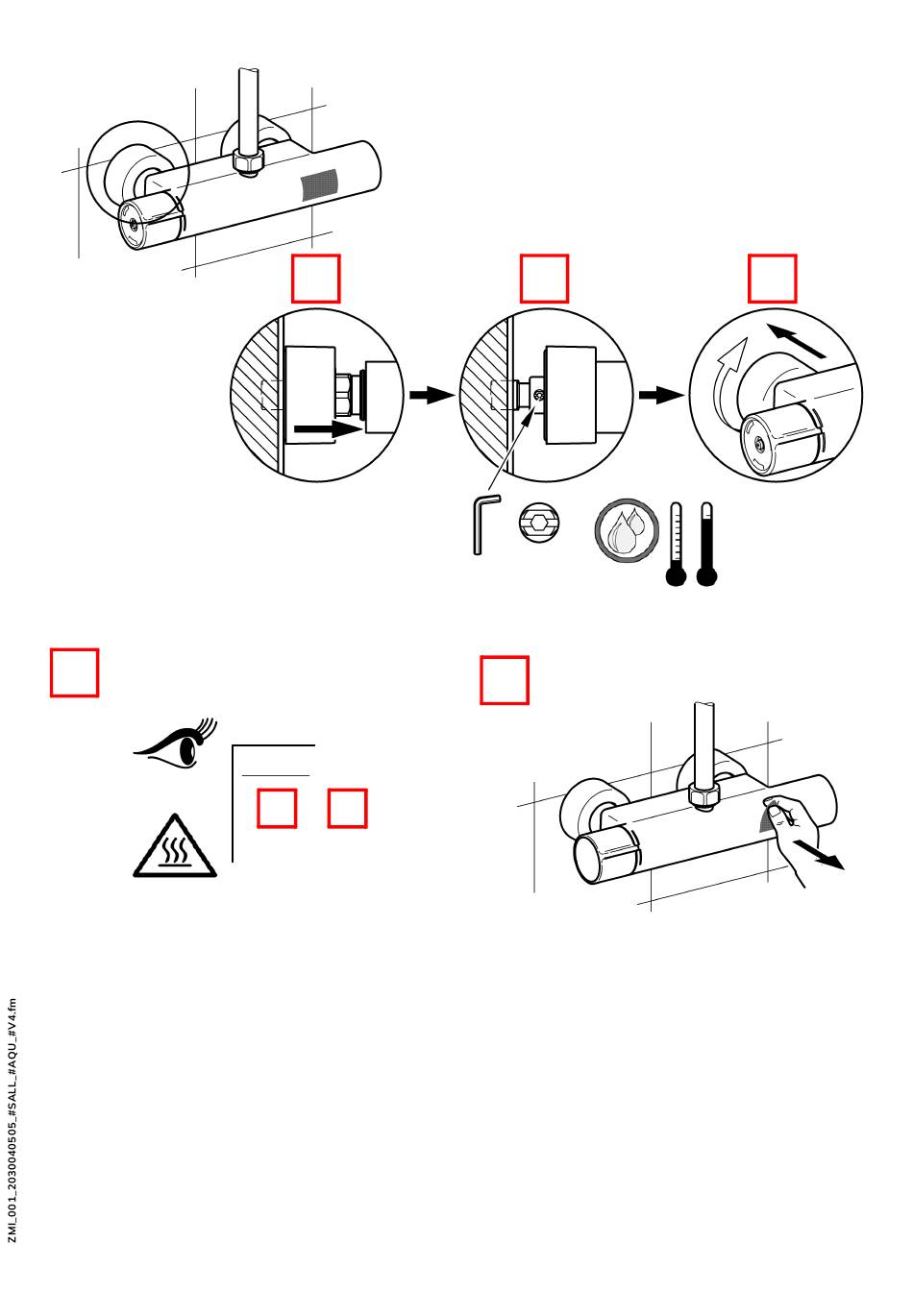 ZMI_001_2030040505_#SALL_#AQU_#V4.fm