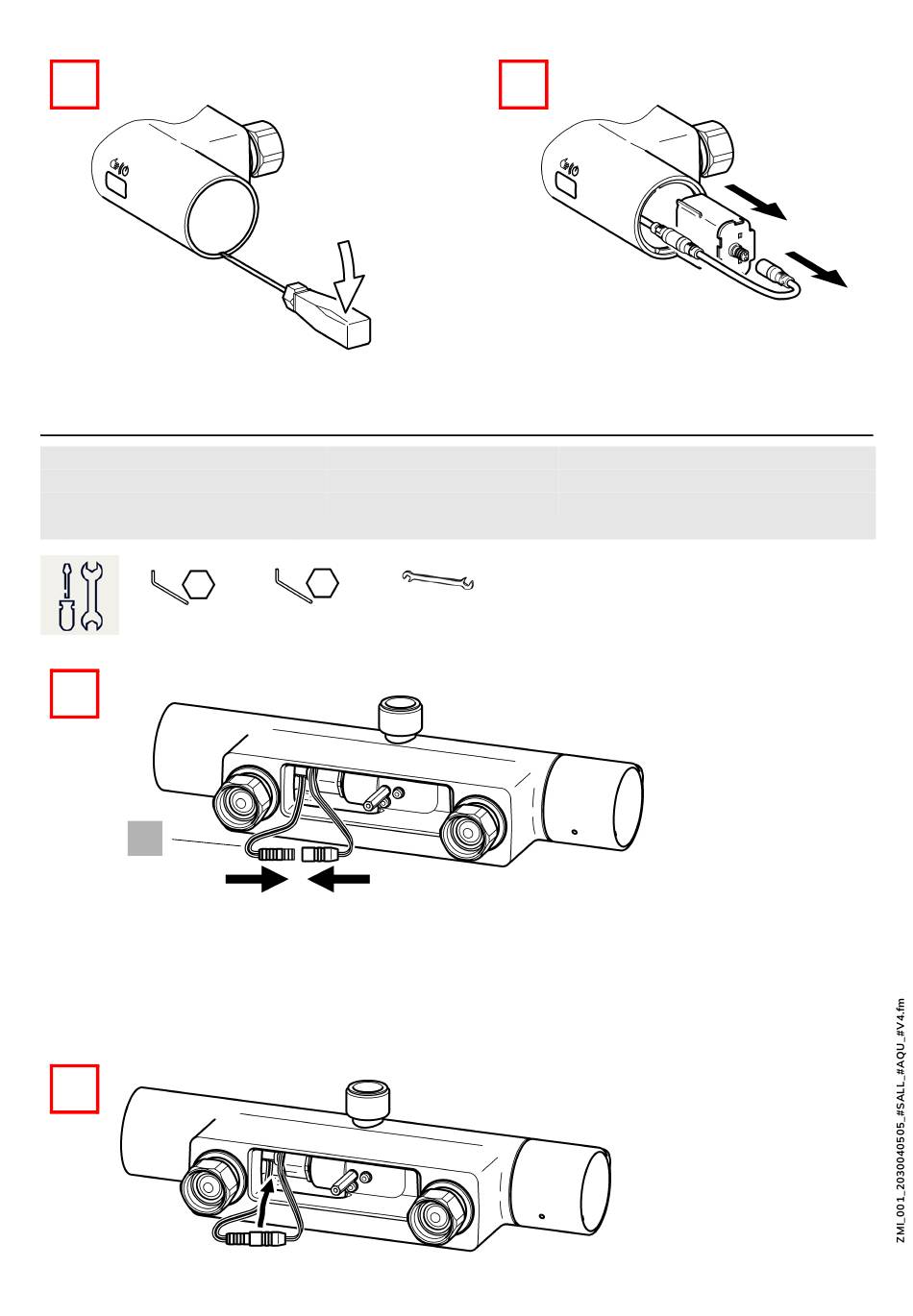 ZMI_001_2030040505_#SALL_#AQU_#V4.fm