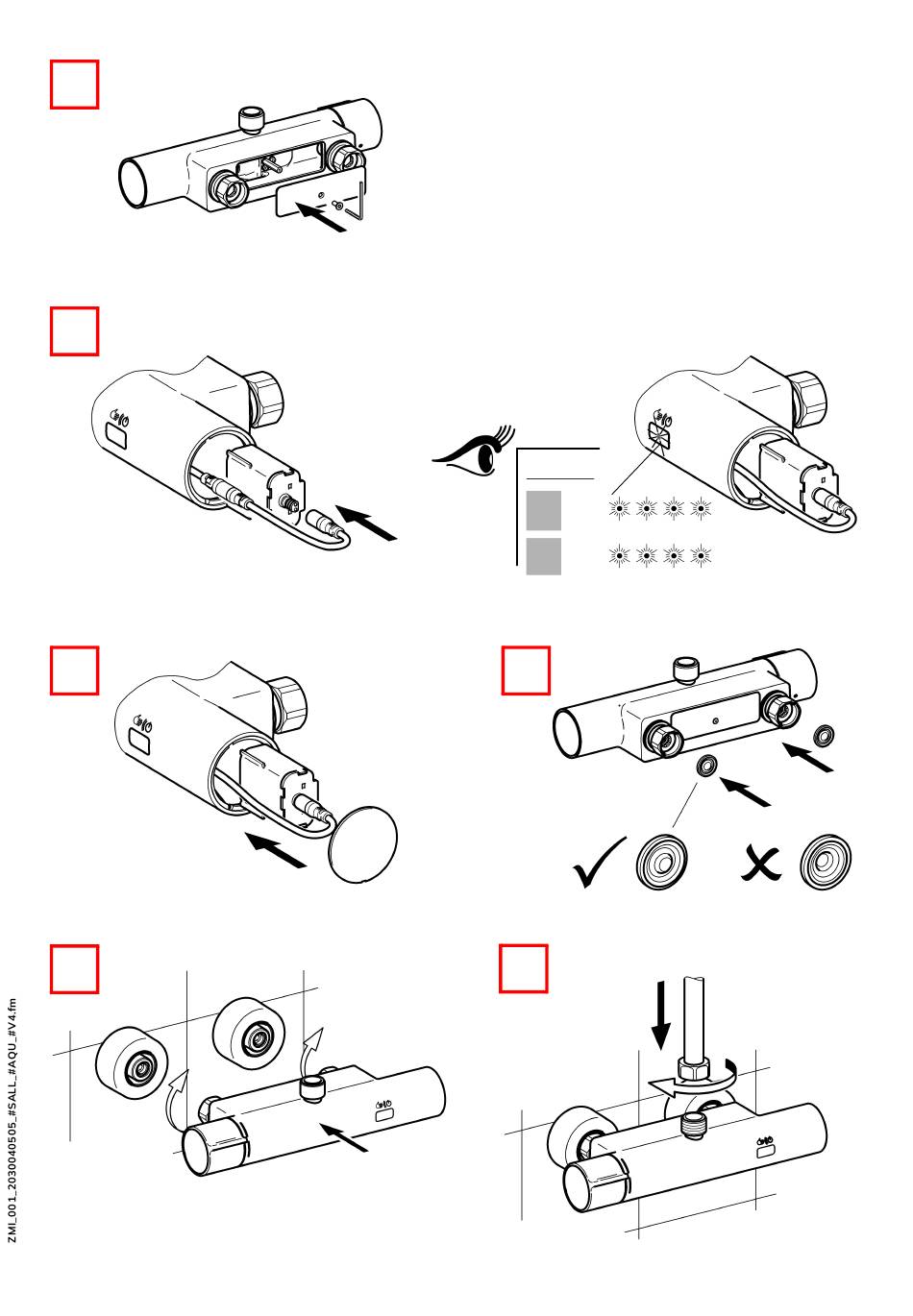 ZMI_001_2030040505_#SALL_#AQU_#V4.fm