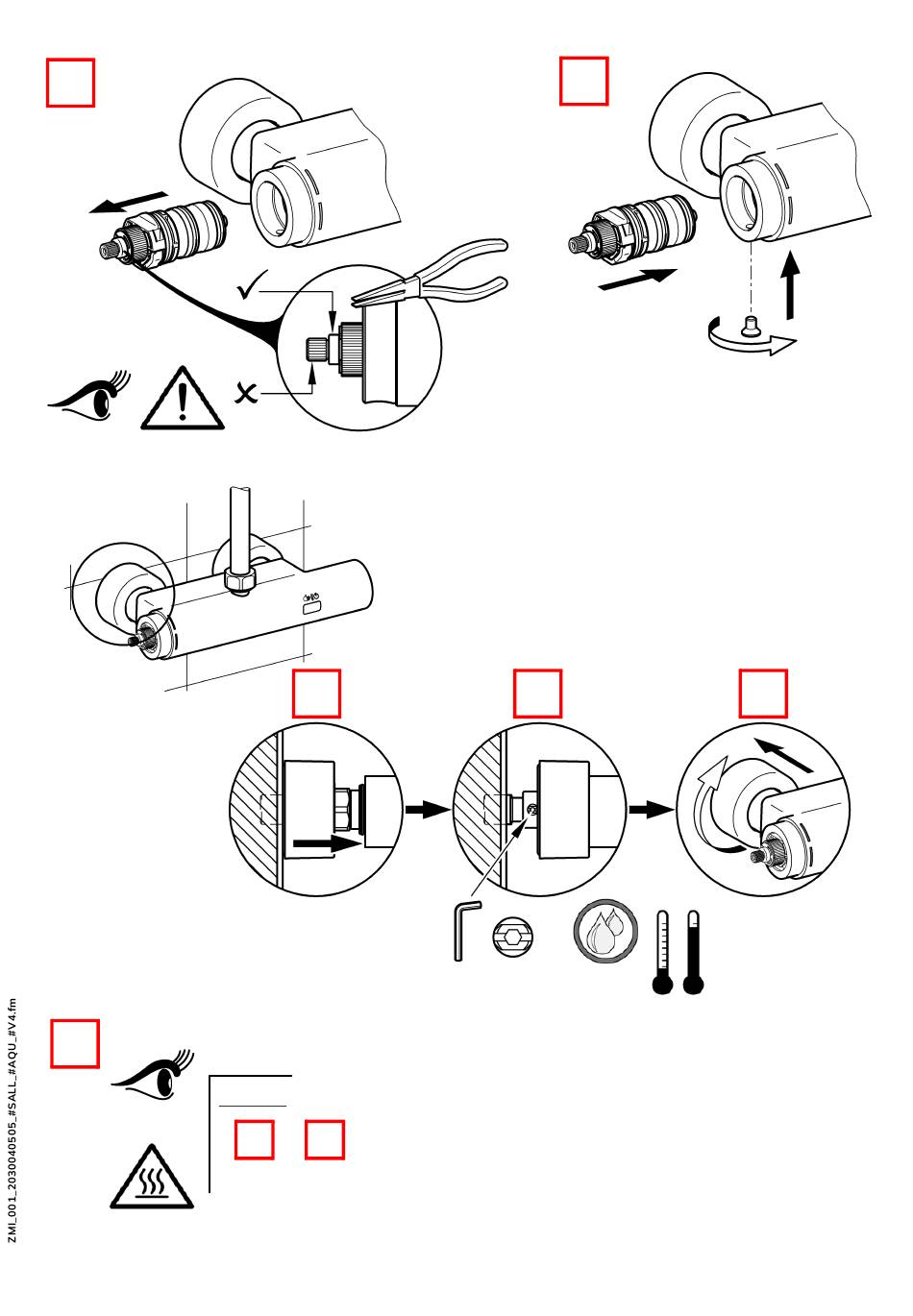 ZMI_001_2030040505_#SALL_#AQU_#V4.fm