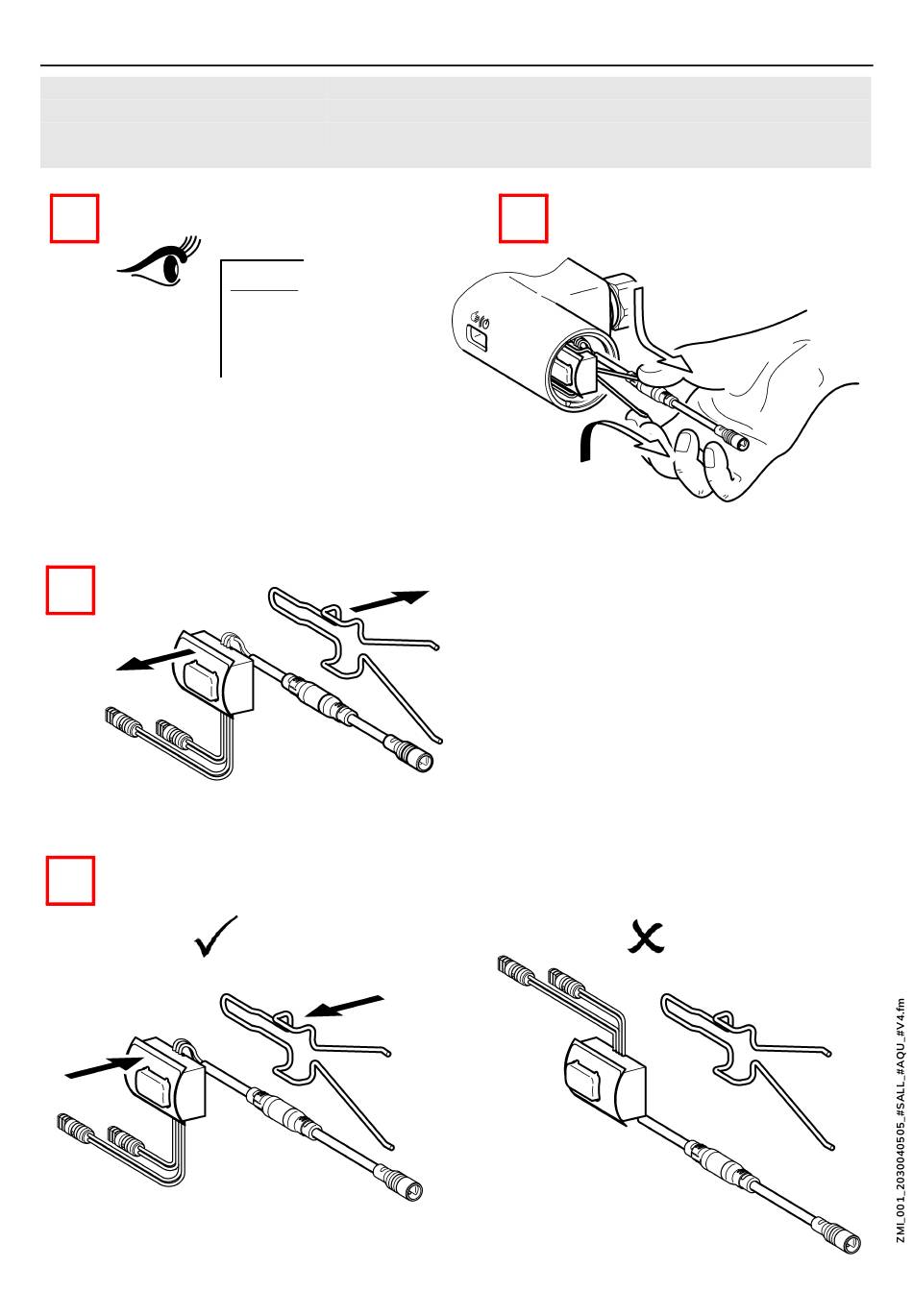 ZMI_001_2030040505_#SALL_#AQU_#V4.fm