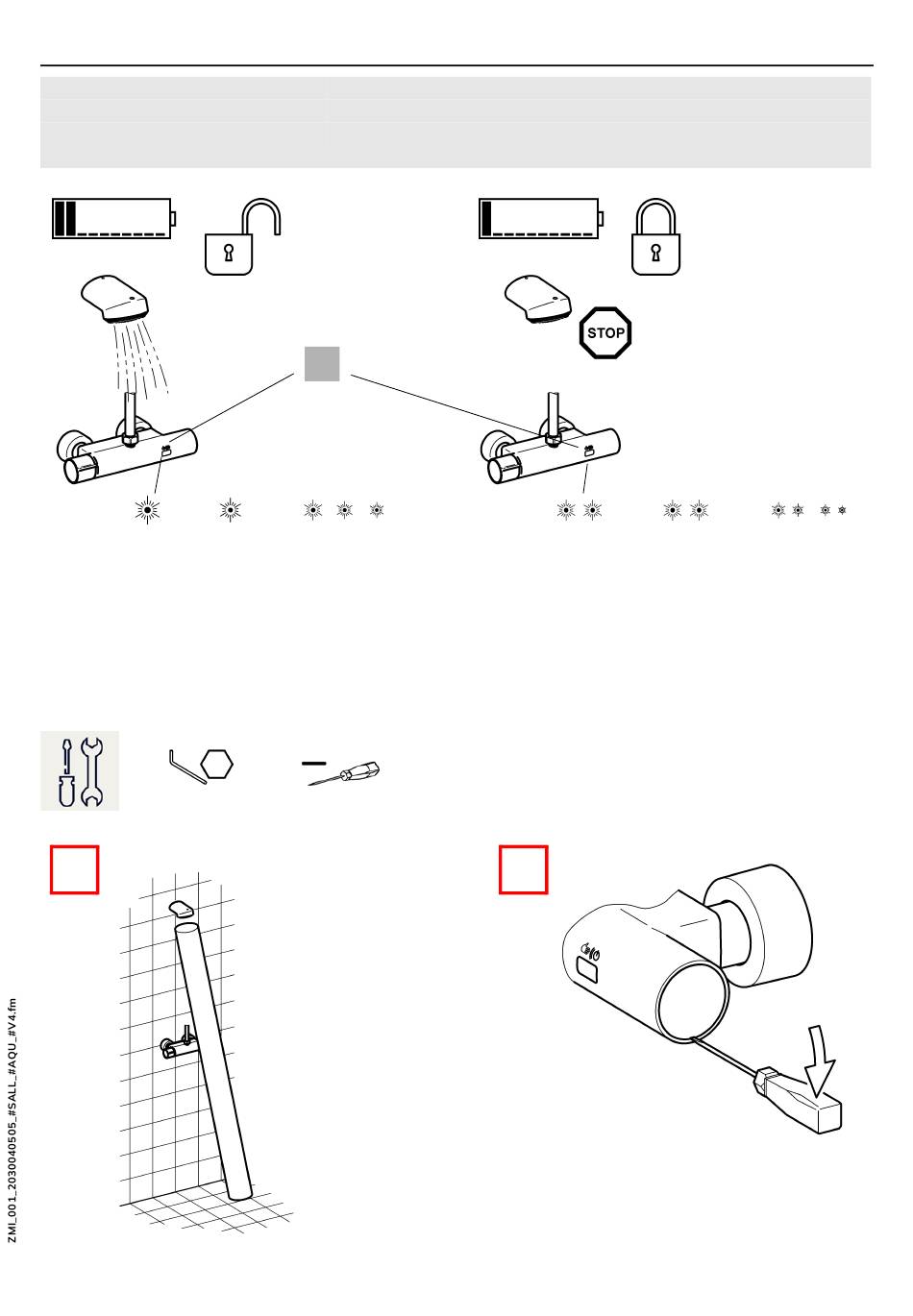 STOP

ZMI_001_2030040505_#SALL_#AQU_#V4.fm