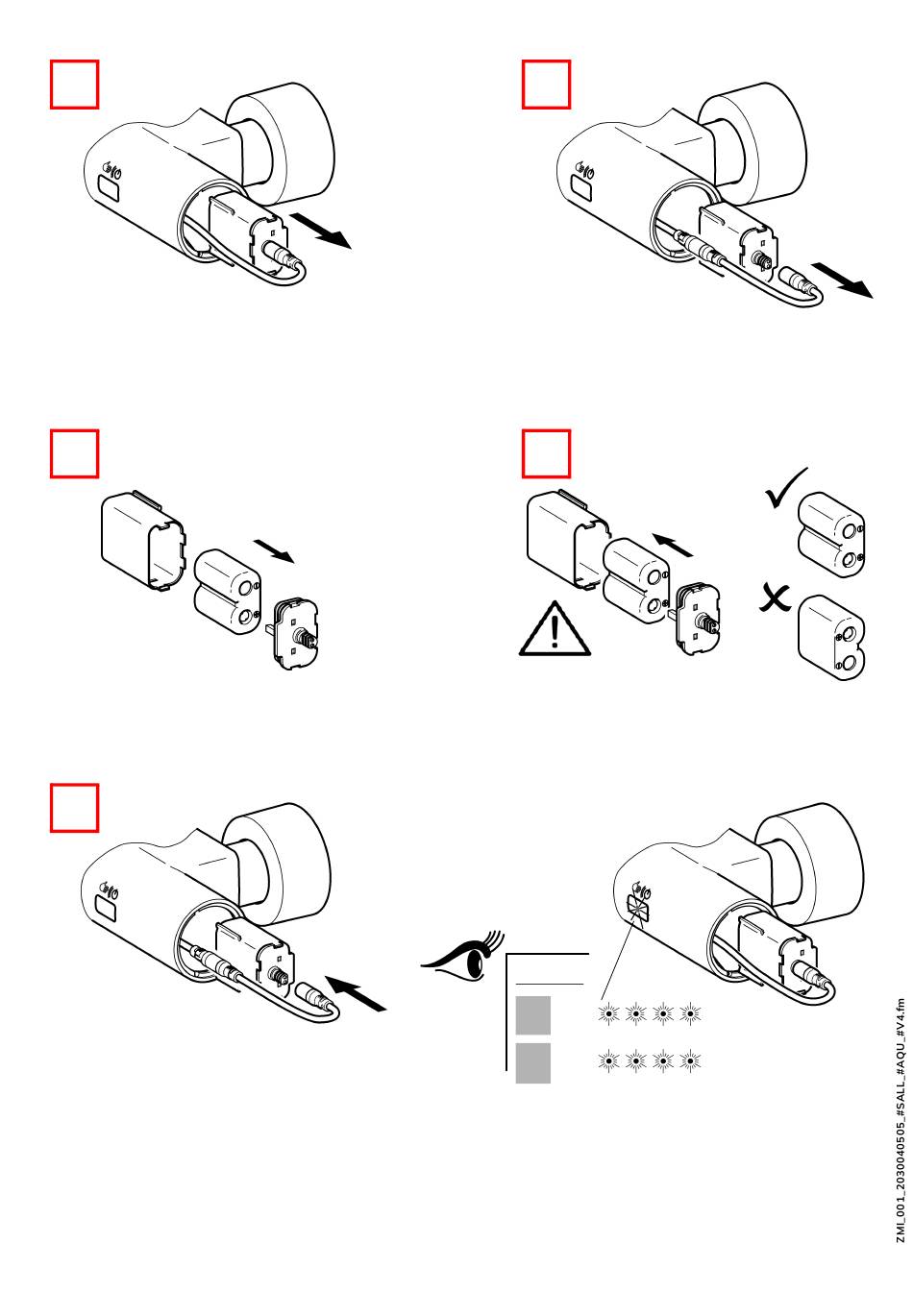 ZMI_001_2030040505_#SALL_#AQU_#V4.fm