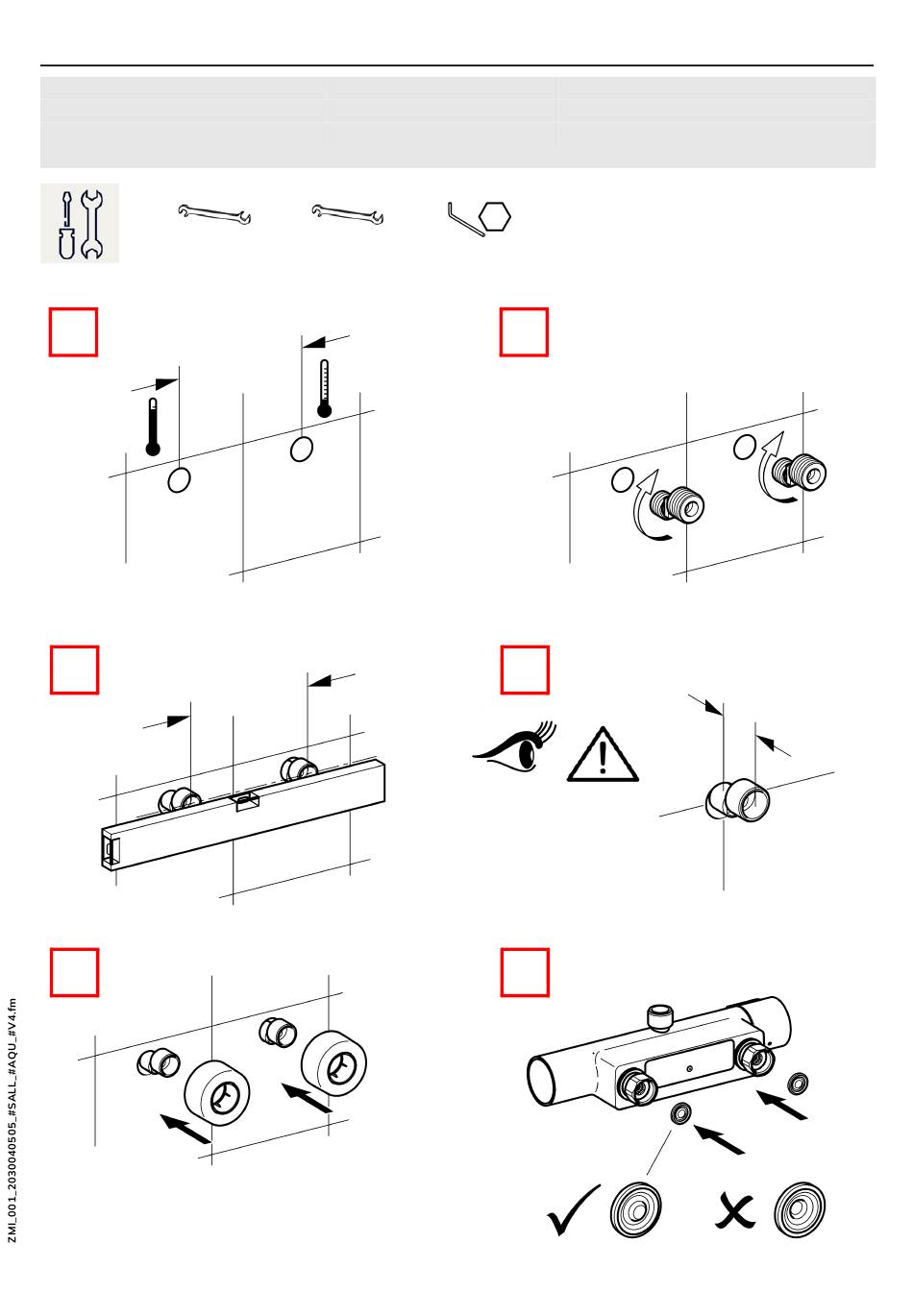 ZMI_001_2030040505_#SALL_#AQU_#V4.fm