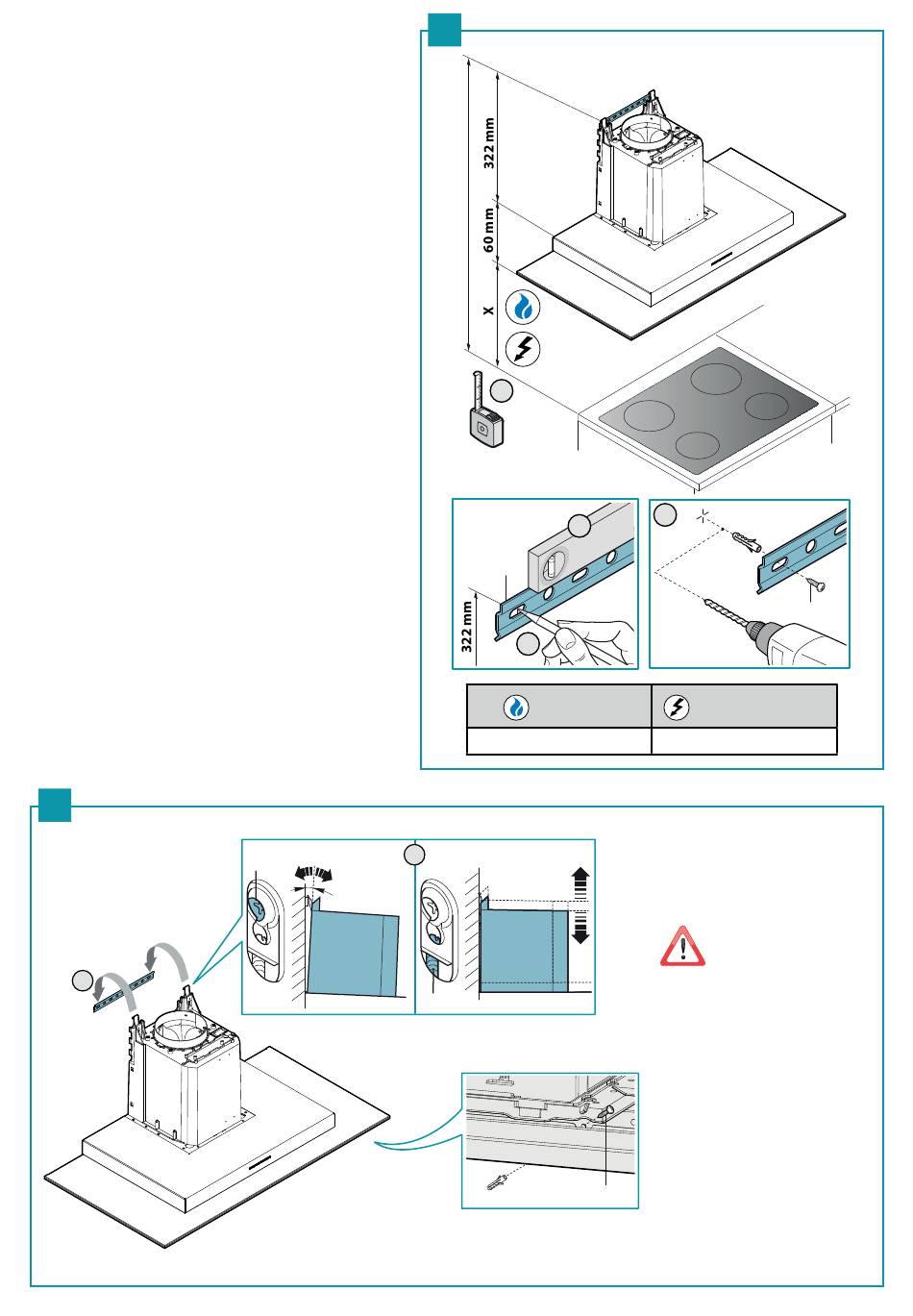 322 mm

60 mm

X

322 mm