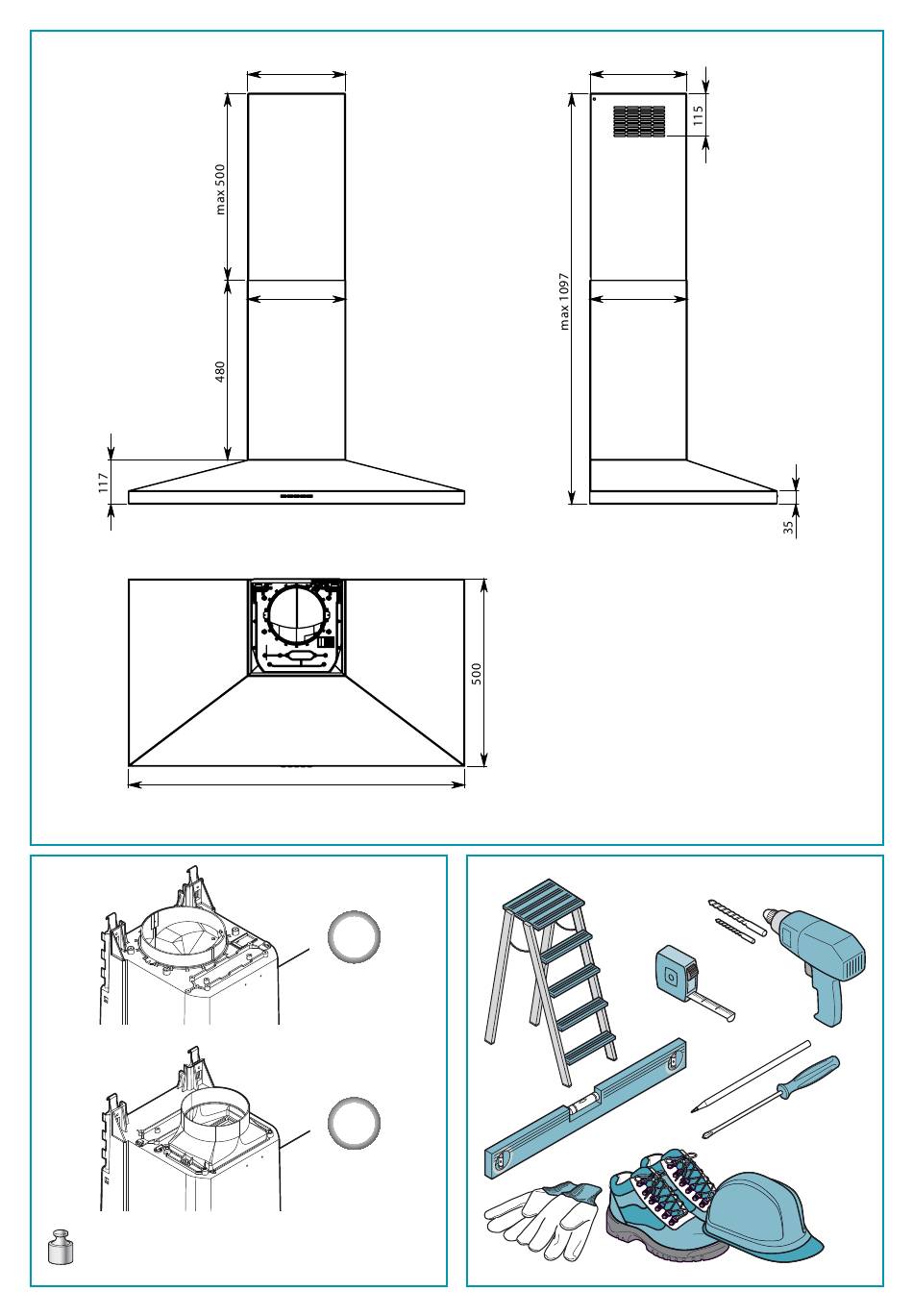 max 500

480

117

115

max 1097

35

500