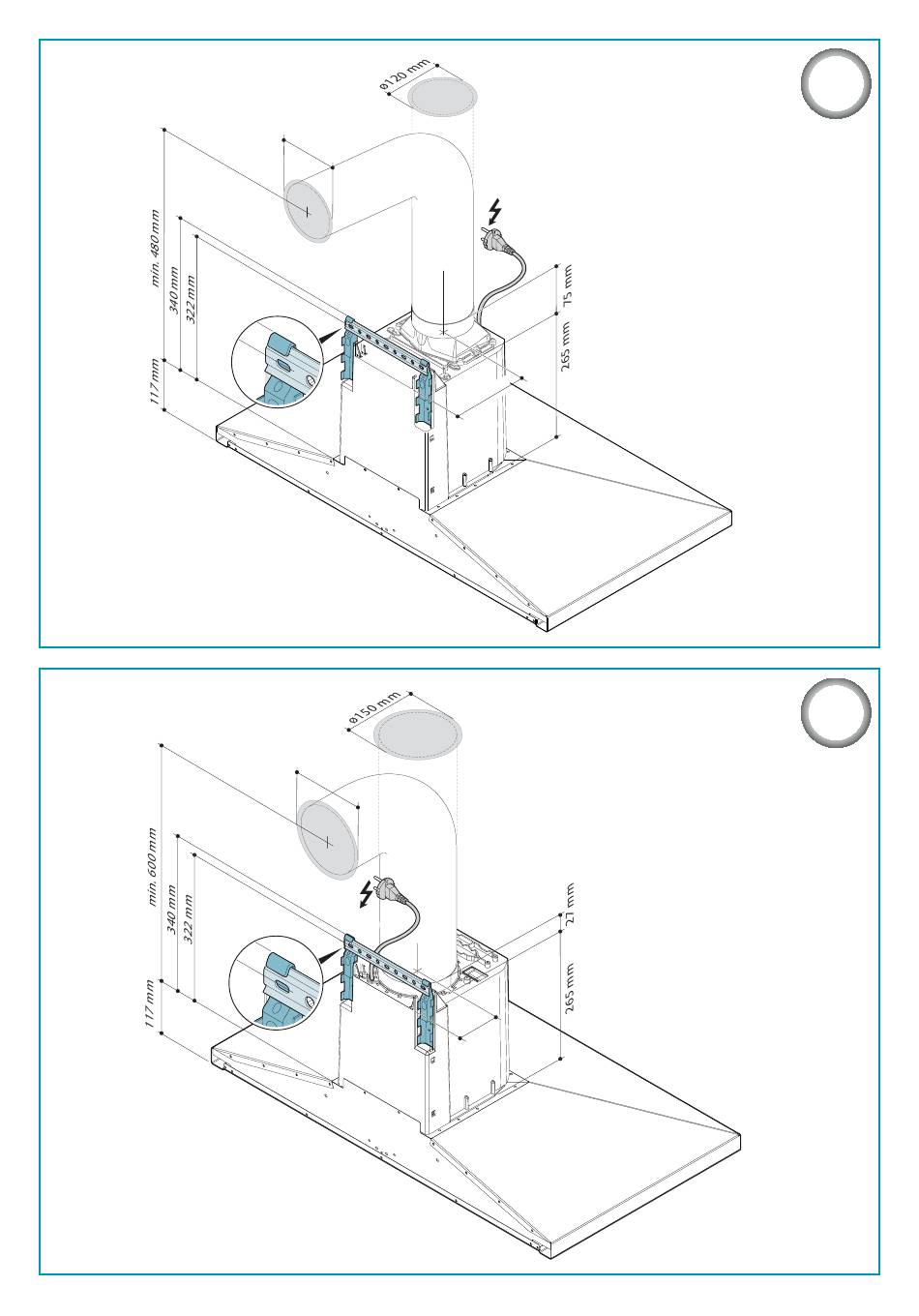 ø120 mm
min. 480 mm
340 mm
322 mm
117 mm
75 mm
265 mm

ø150 mm
min. 600 mm
340 mm
322 mm
117 mm
27 mm
265 mm