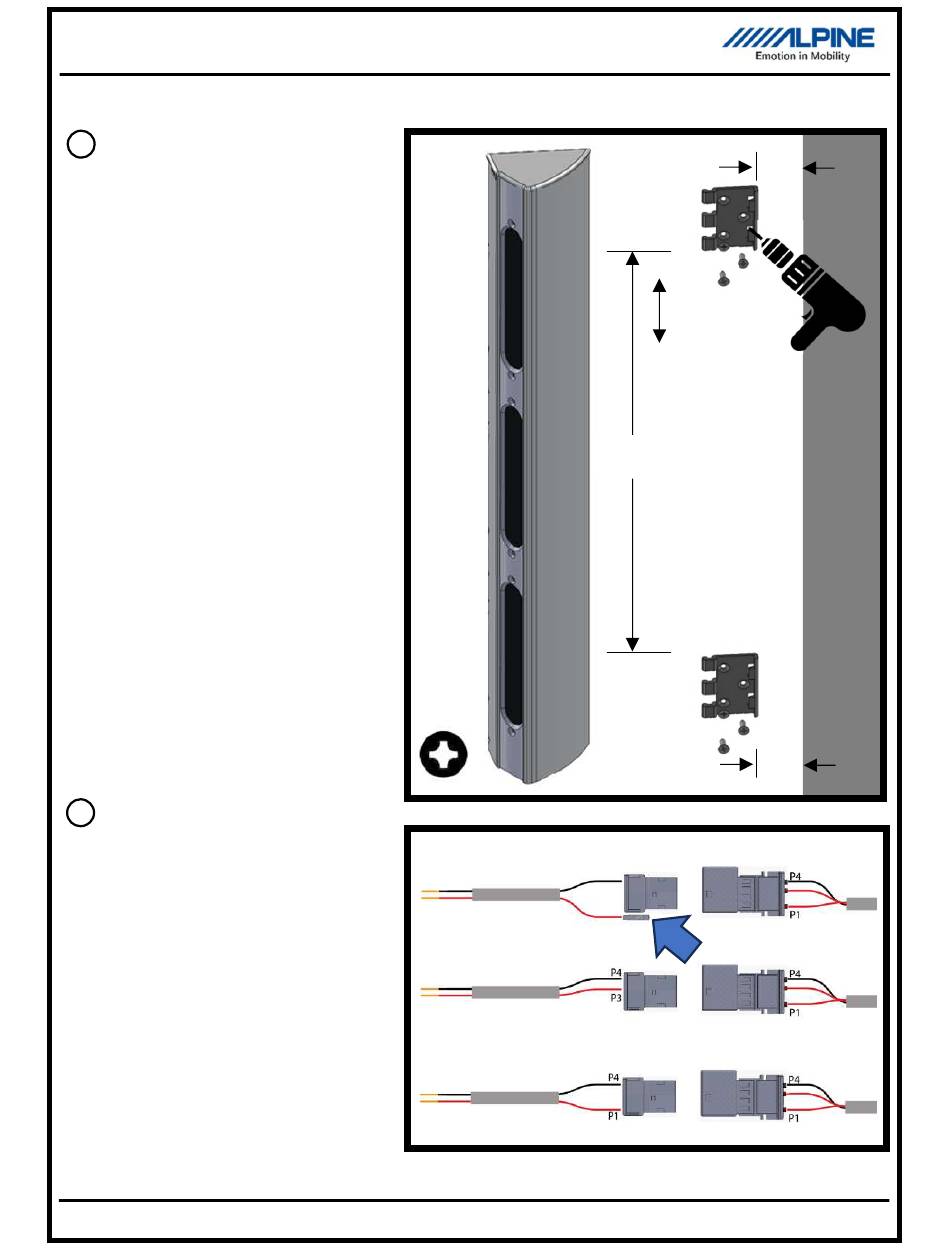 ALPINE
Emotion in Mobility

P4
P1
P4
P3
P4
P1
P4
P1
P4
P1