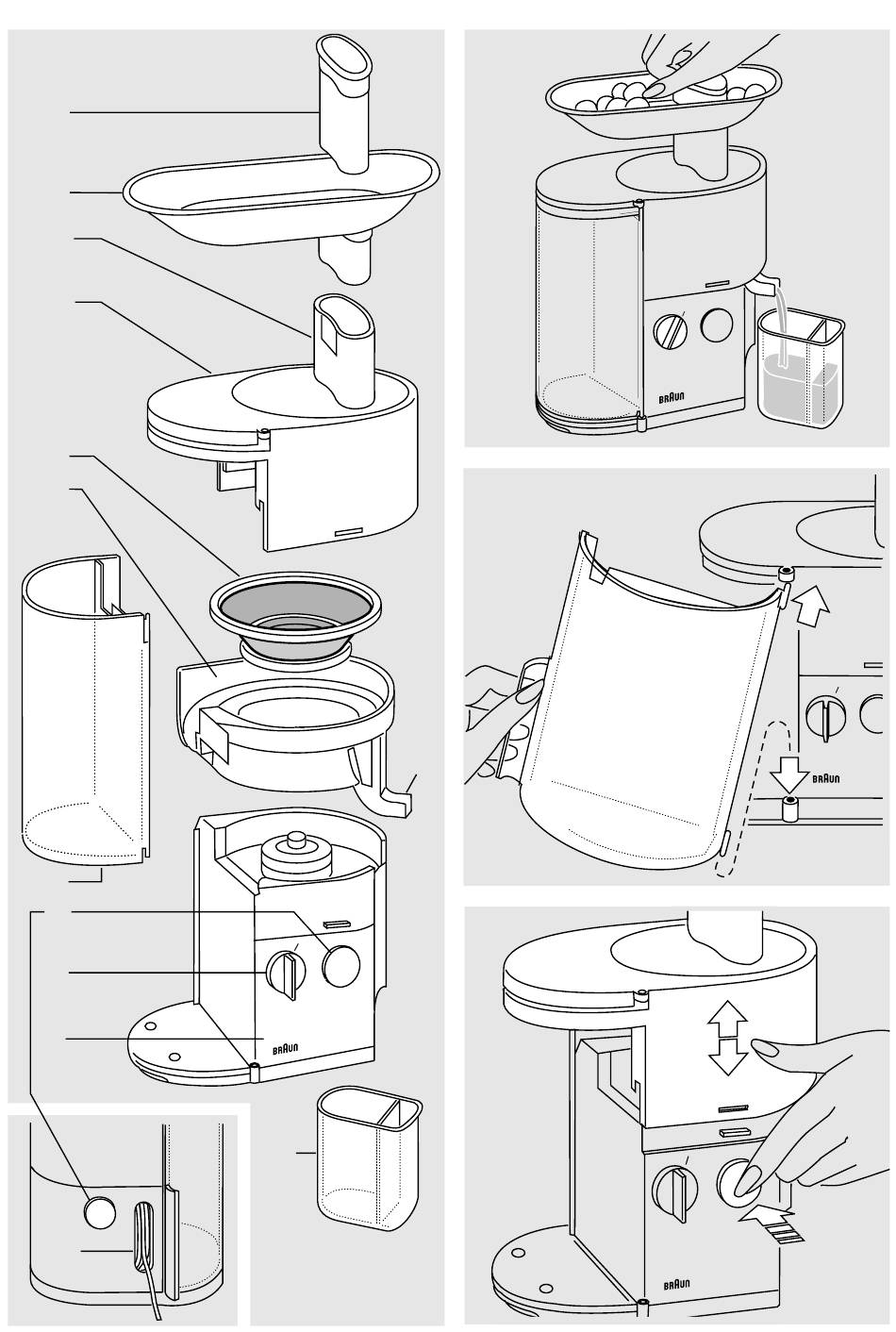 BRAUN

BRAUN

BRAUN

BRAUN