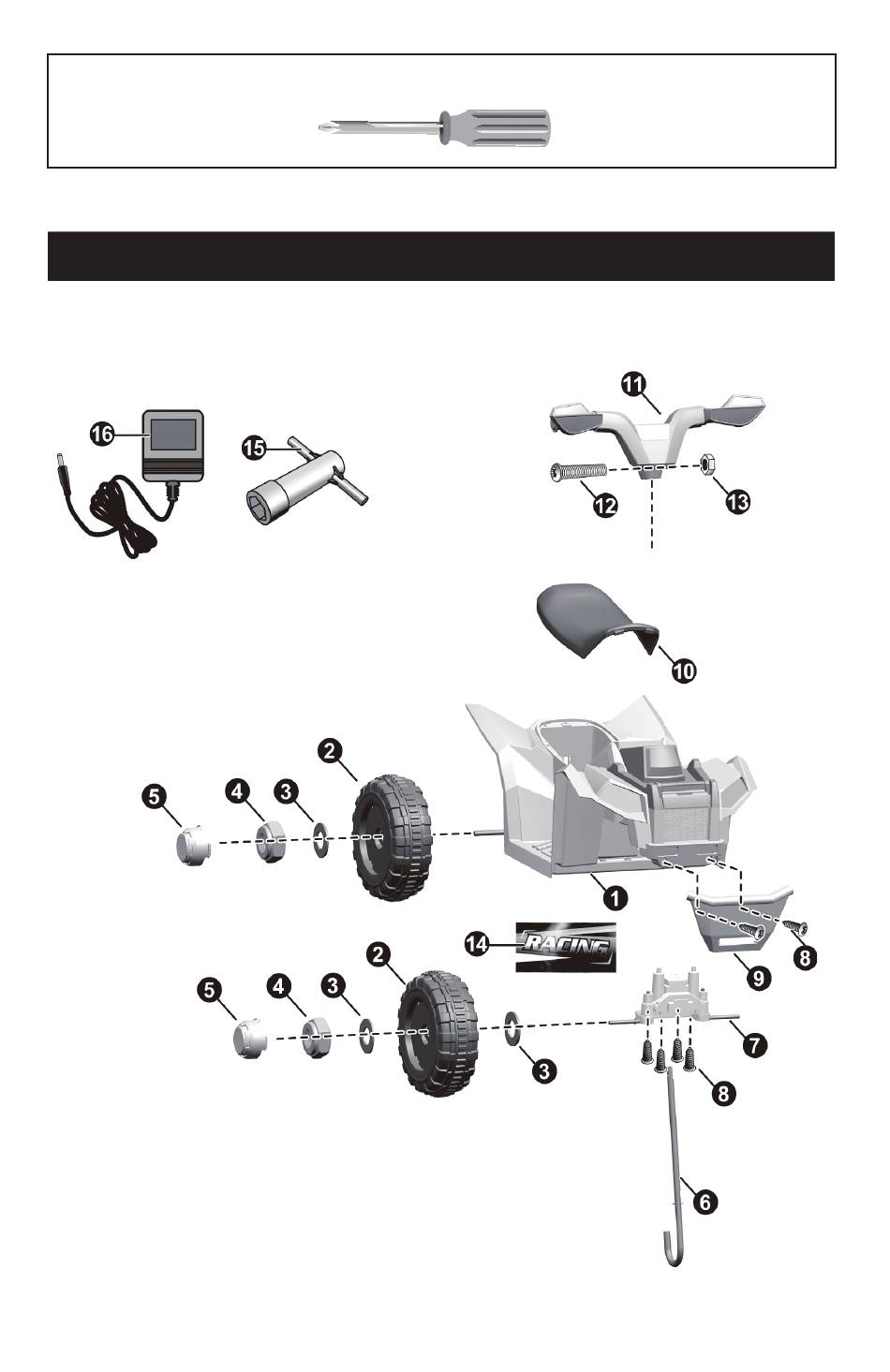 16
15
11
12
13
10
2
5
4
3
1
14
RACING
9
8
2
5
4
3
3
7
8
6