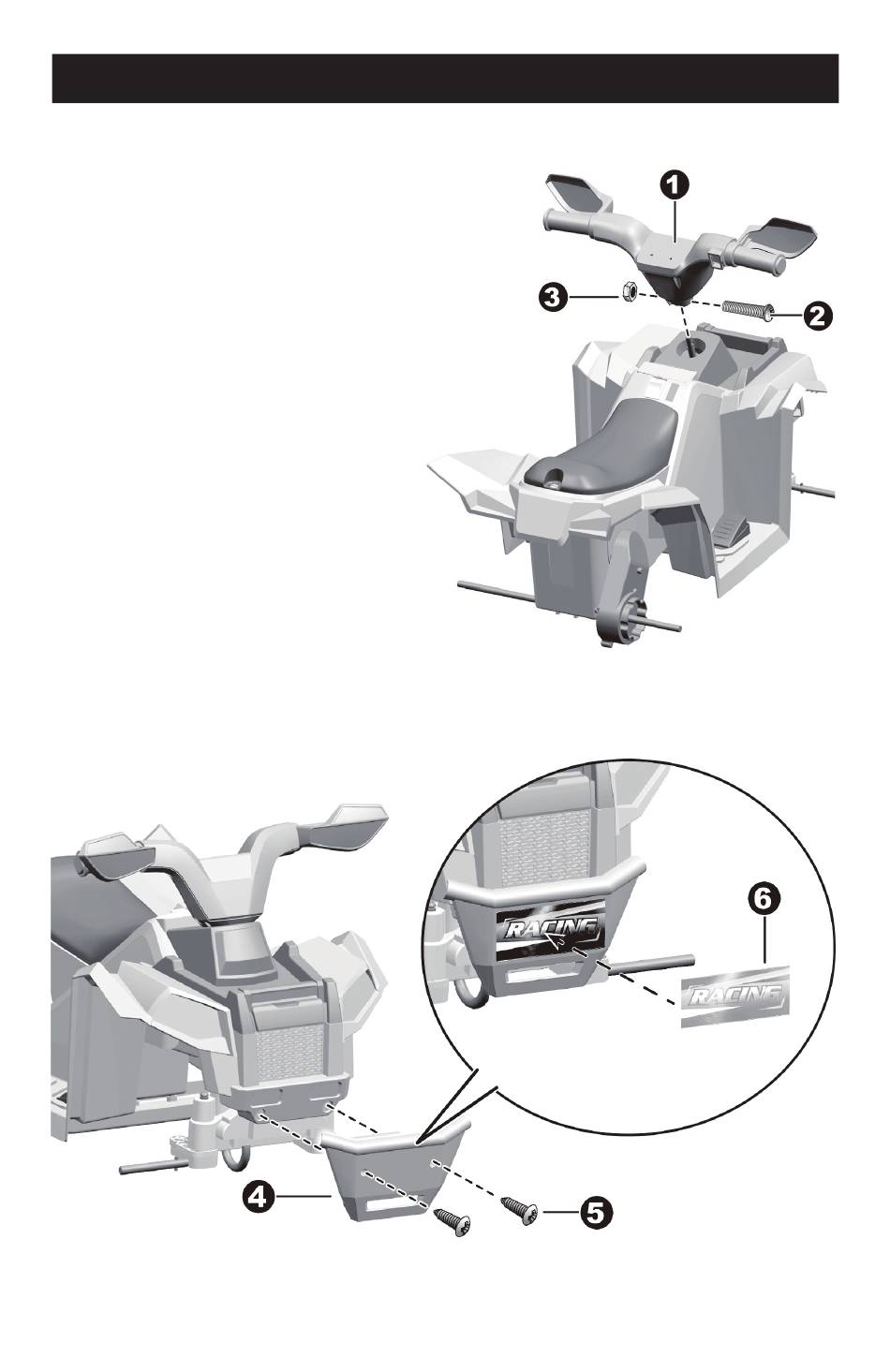 1
3
2
RACING
6
RACING
4
5