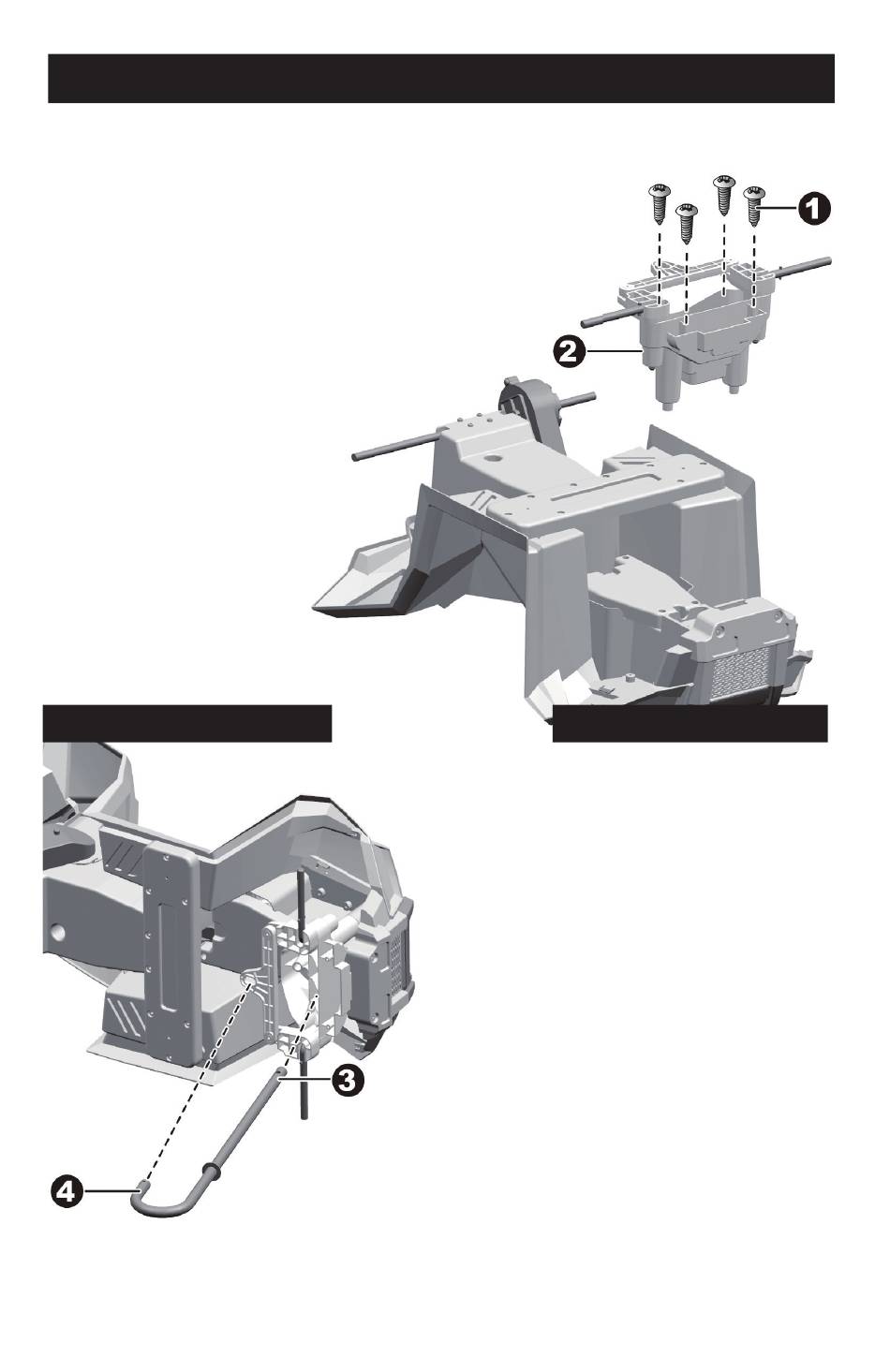 1

2

3

4