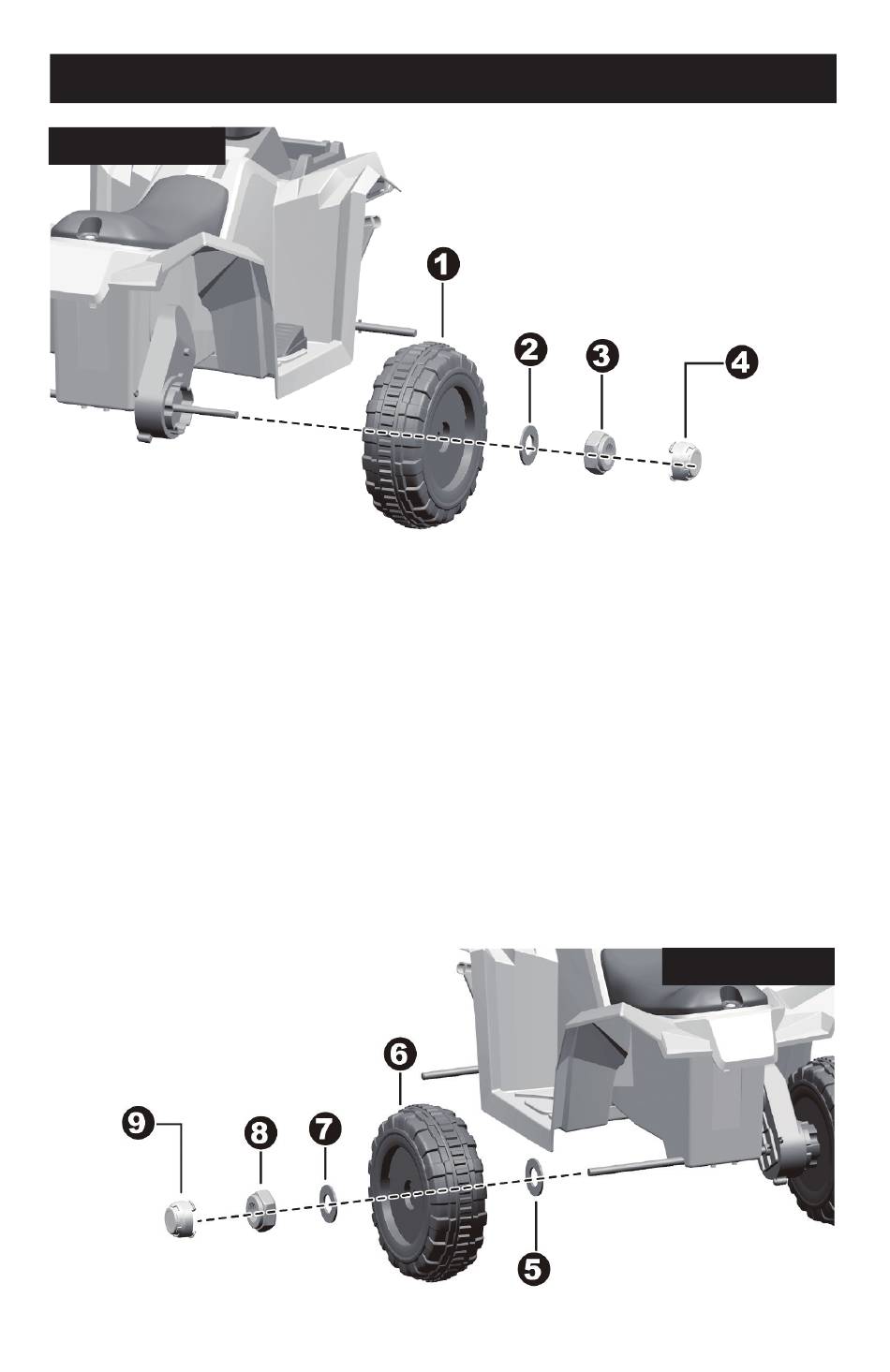 1

2

3

4

6

9

8

7

5