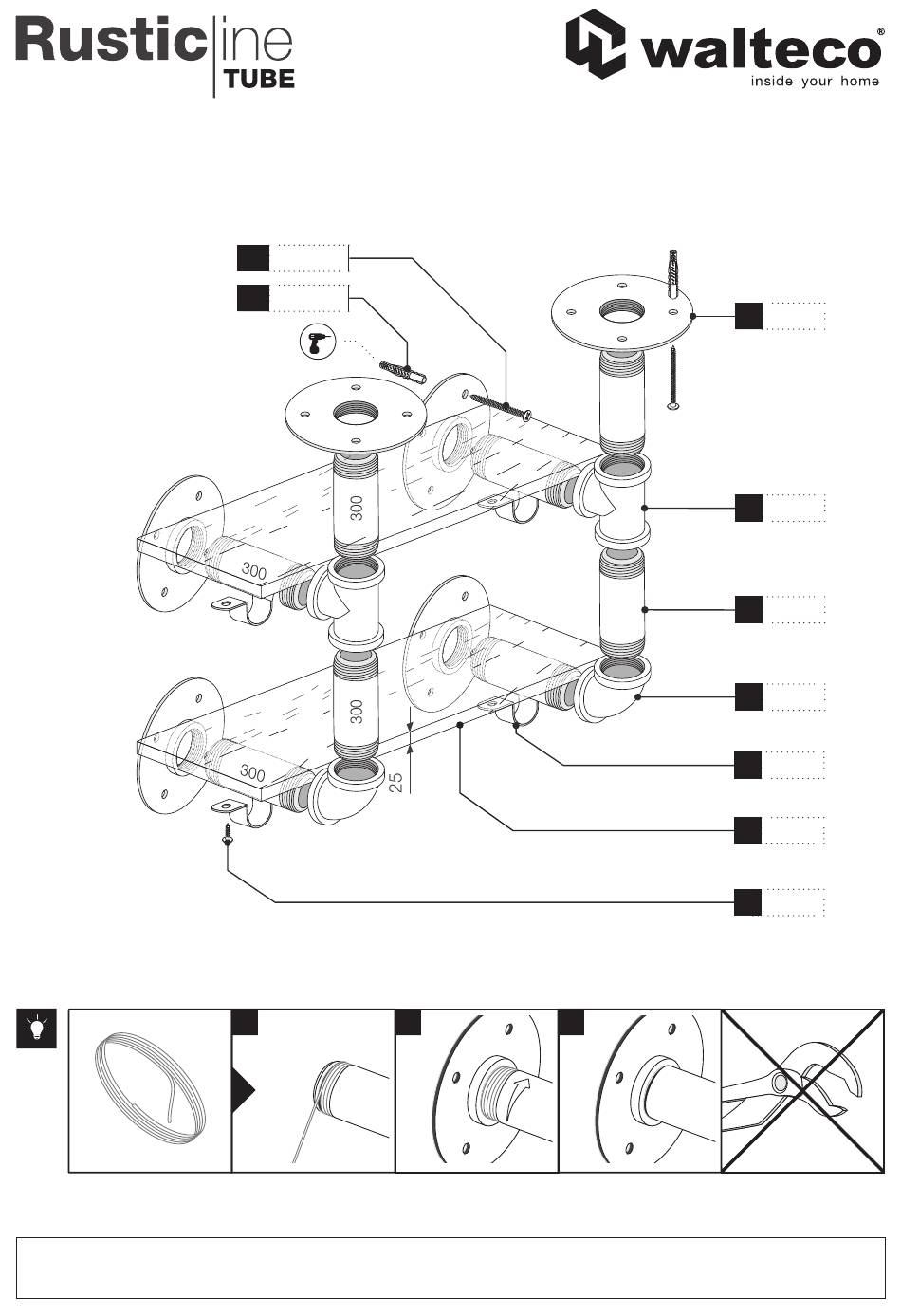 Rustic|ine TUBE

walteco®
inside your home

300

300

300

300

25