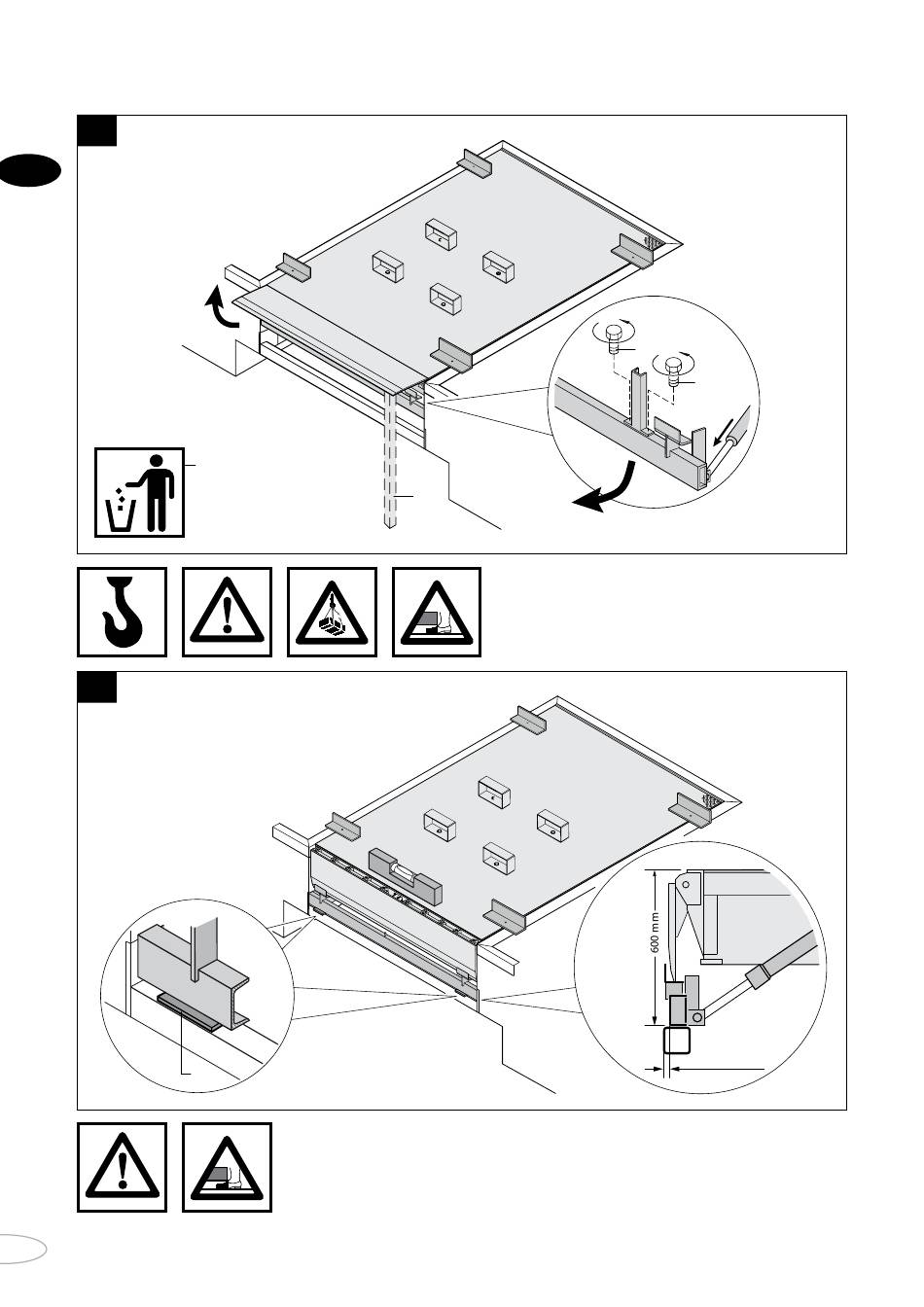 600 mm