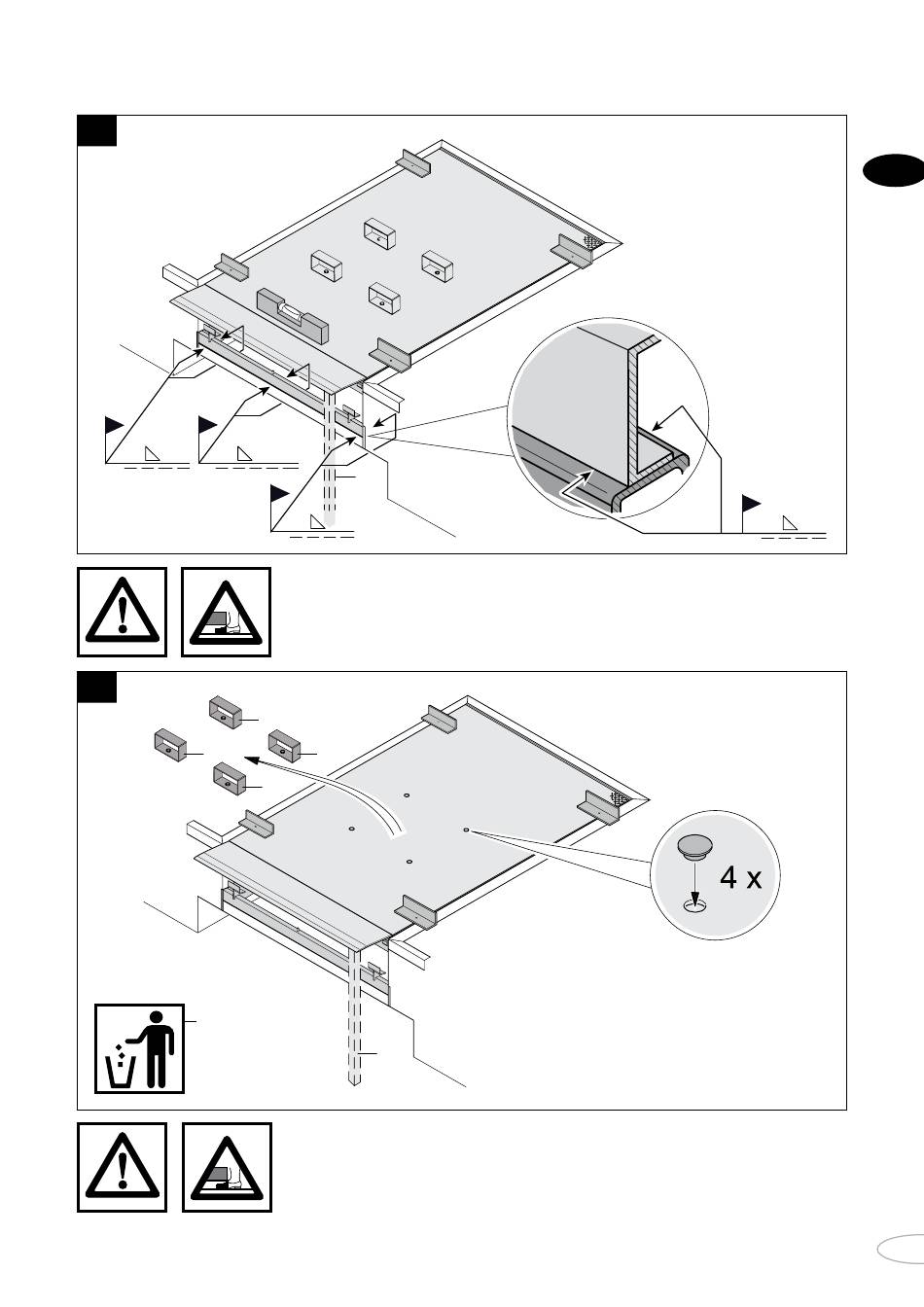 4 x