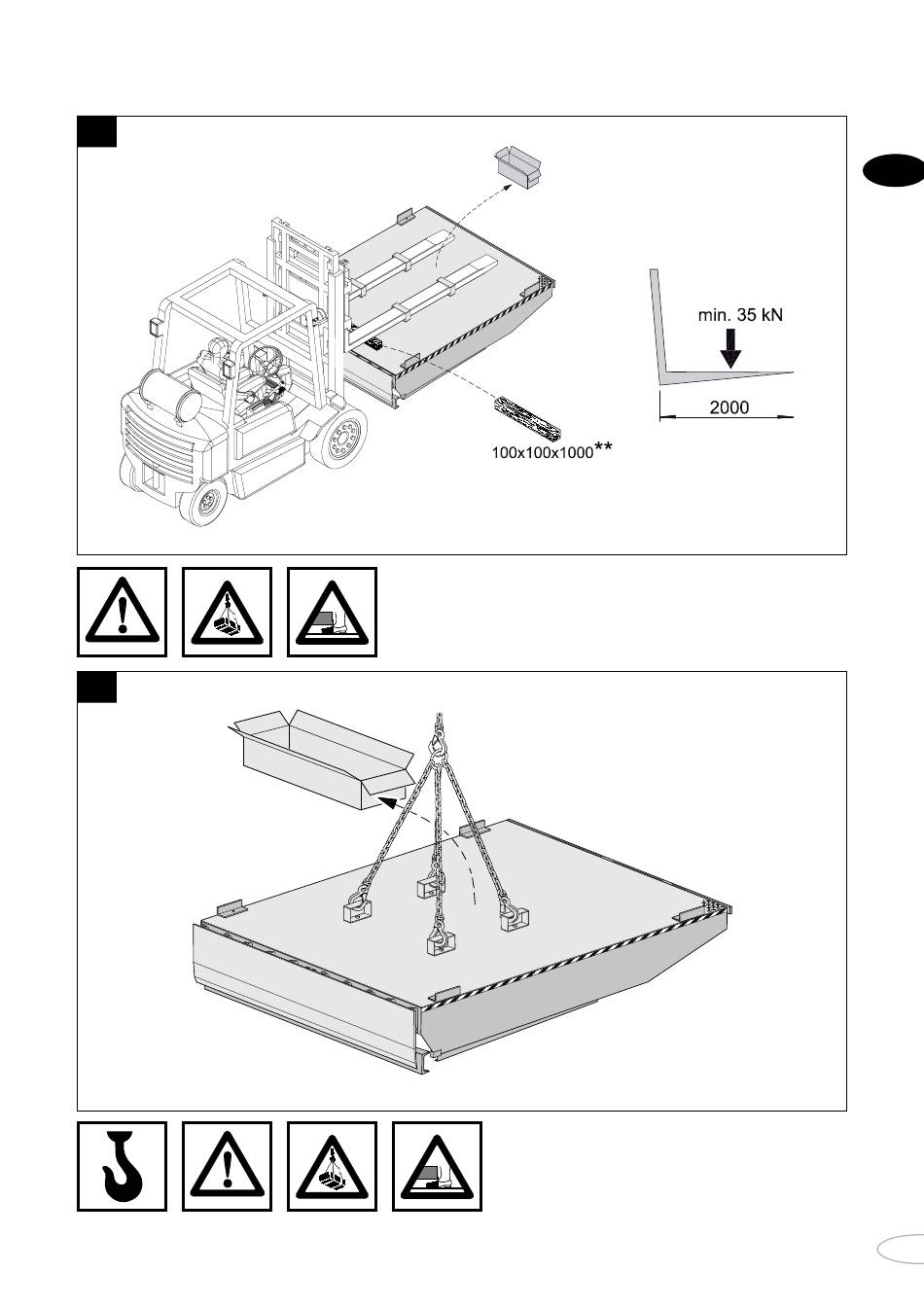 min. 35 kN

2000

100x100x1000**