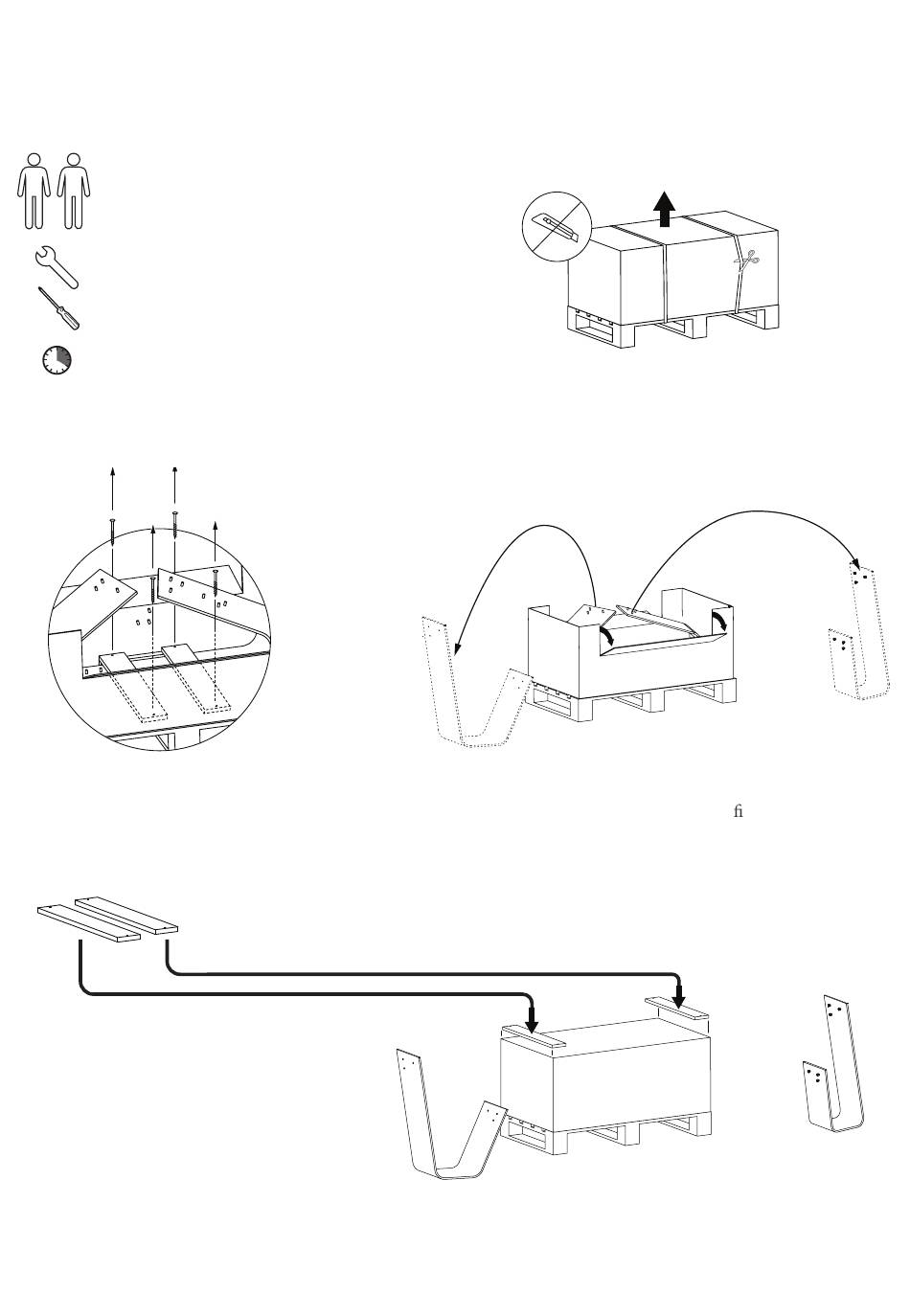 fi