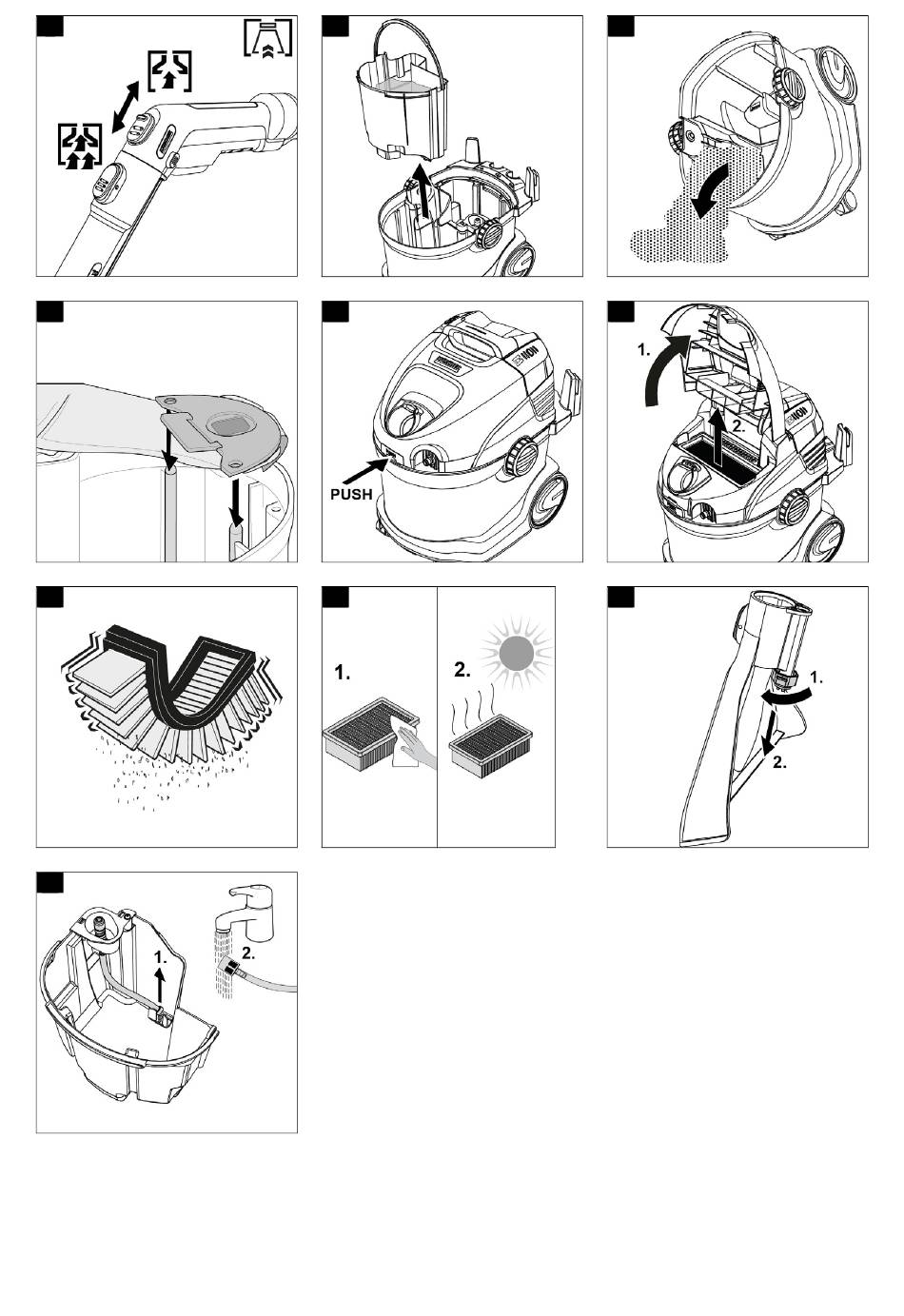 PUSH

1.

2.

1.

2.

1.

2.

1.

2.