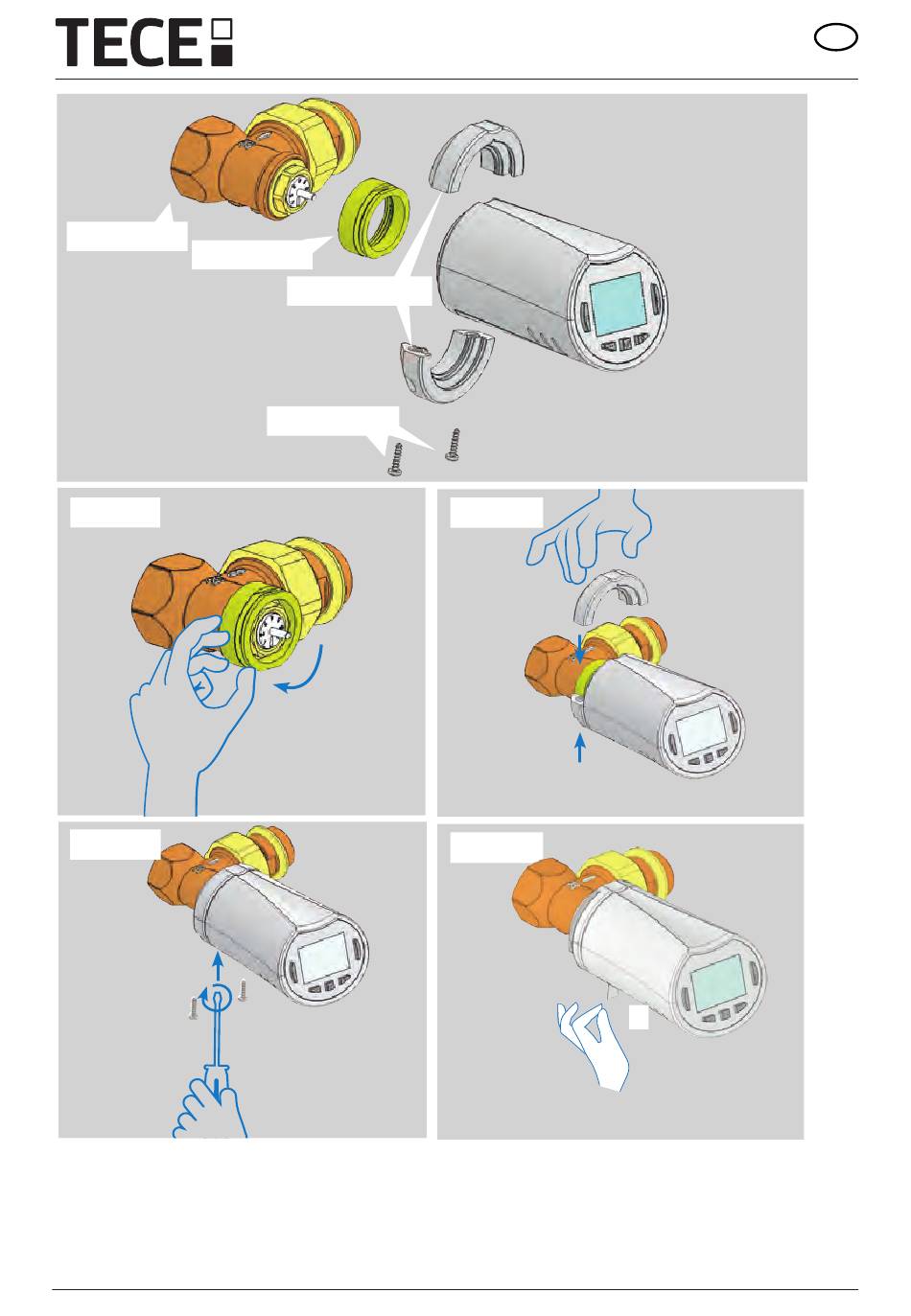 TECE