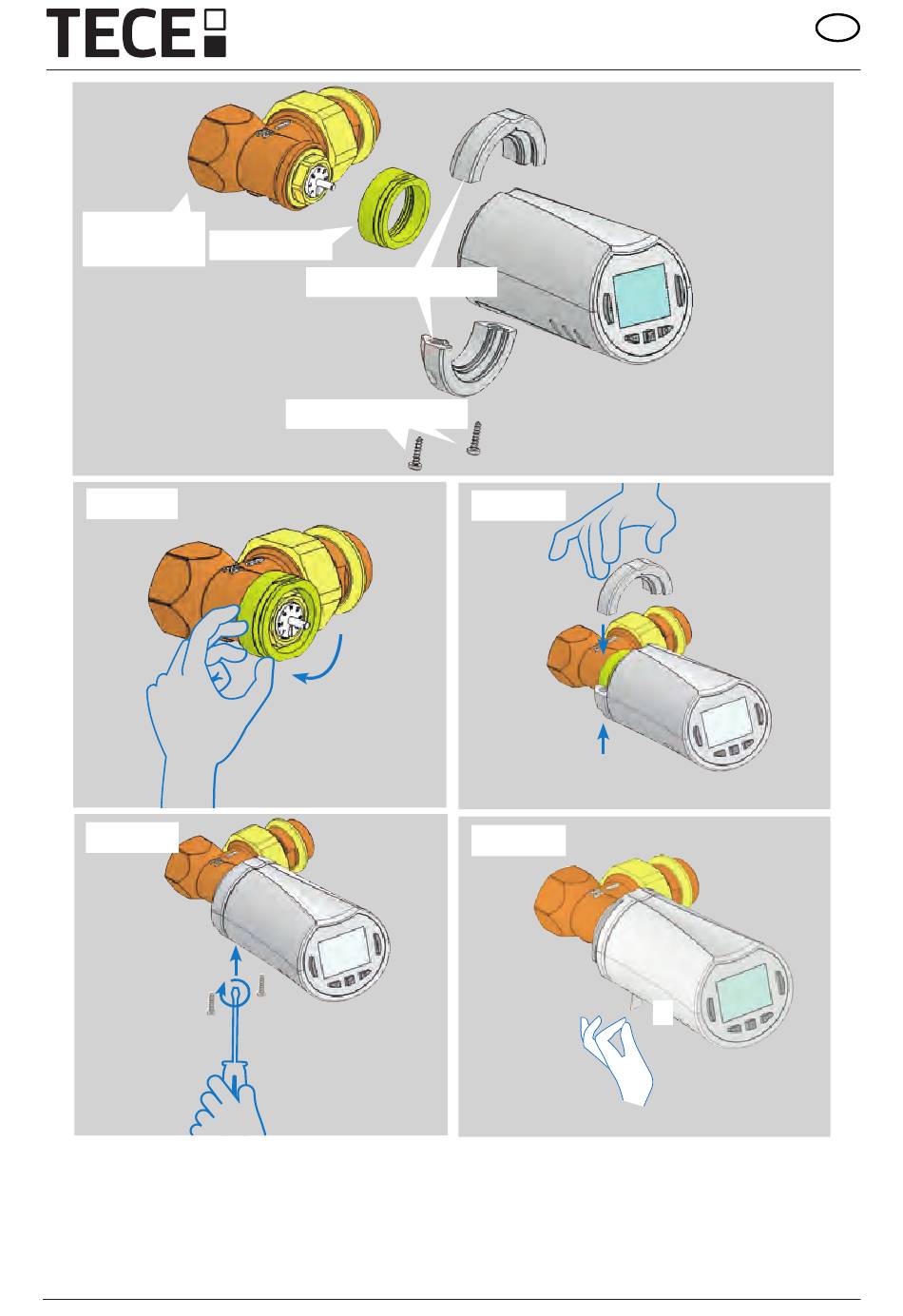 TECE