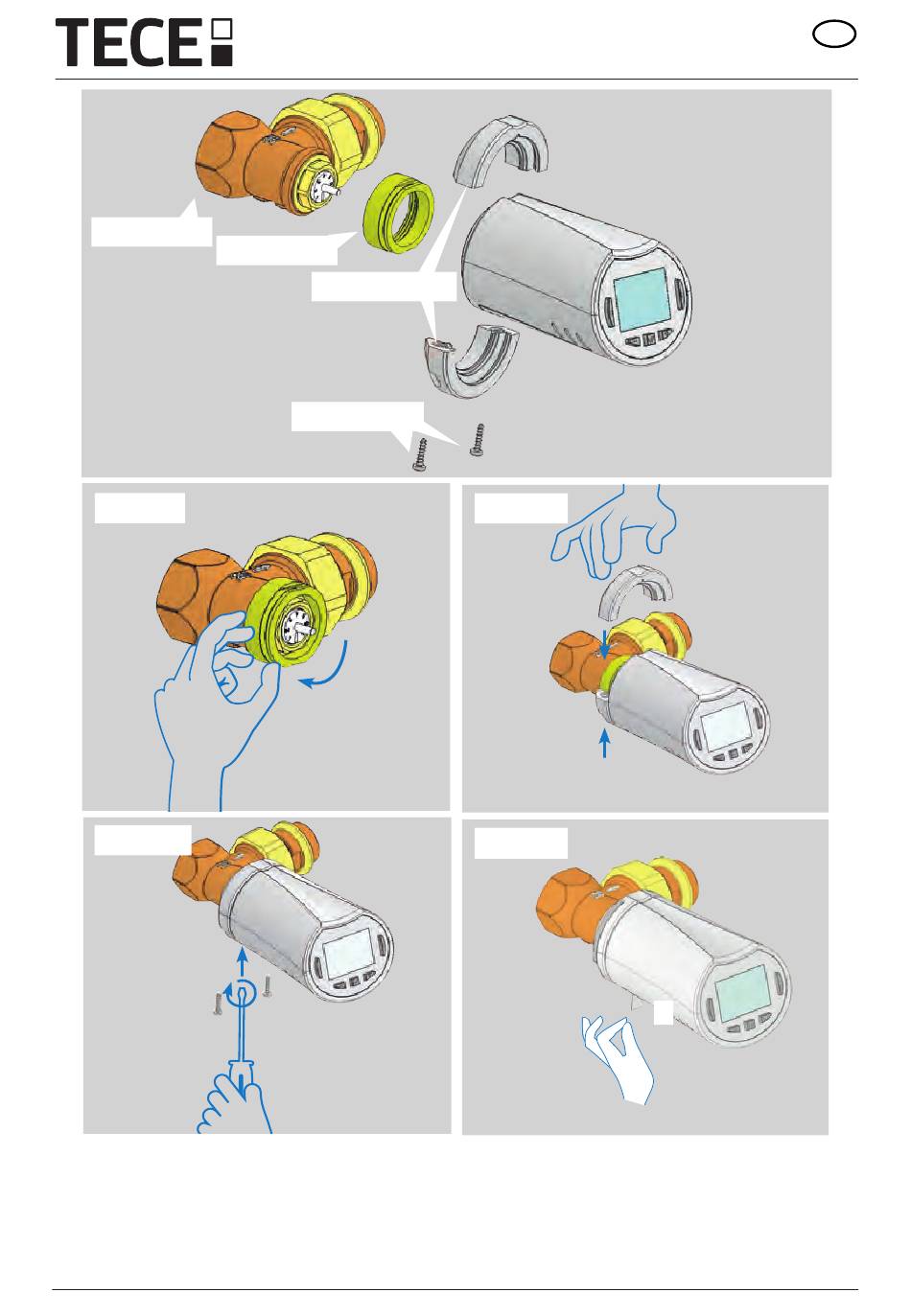 TECE