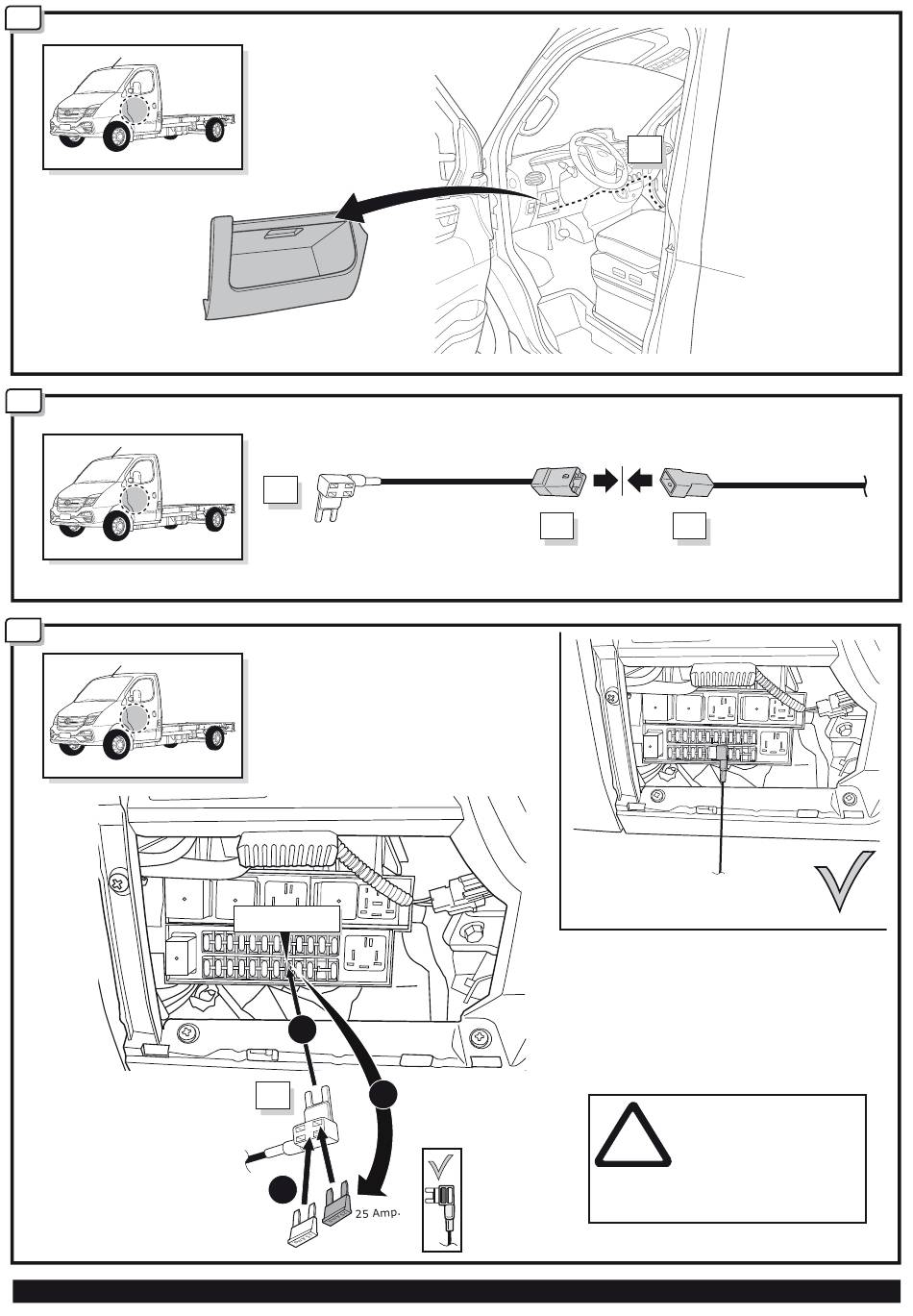 25 Amp.