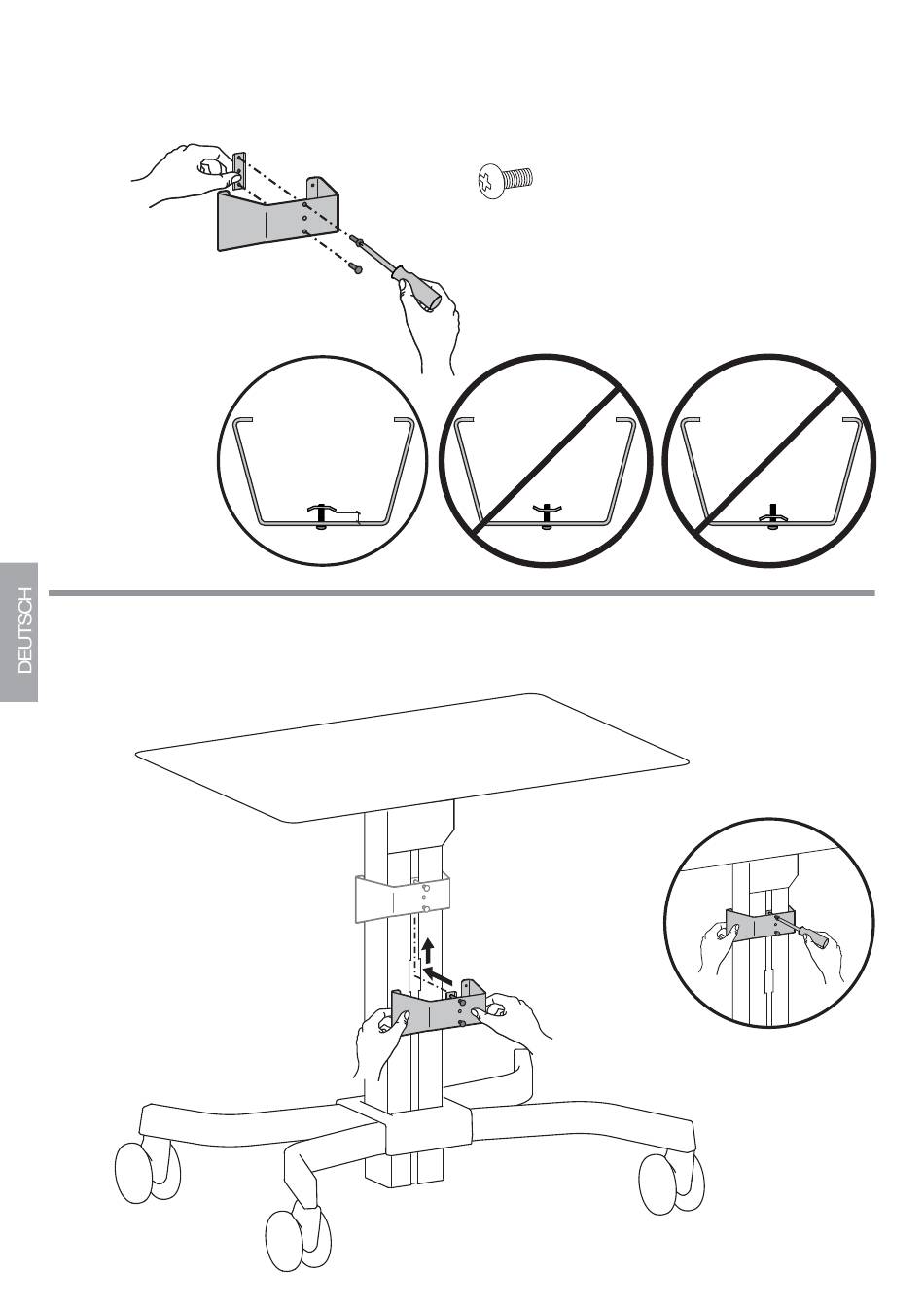 DEUTSCH