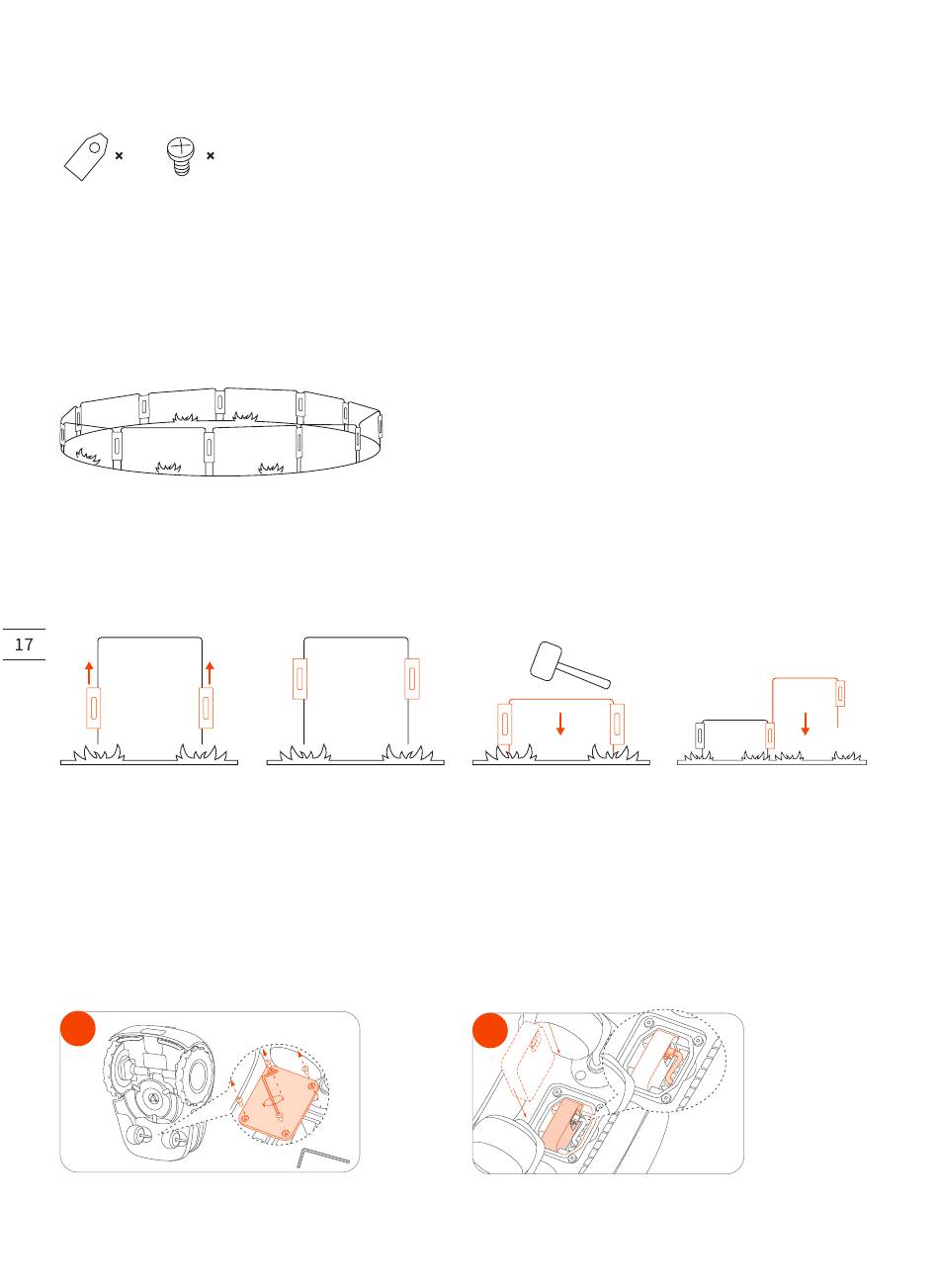 ×

×

17