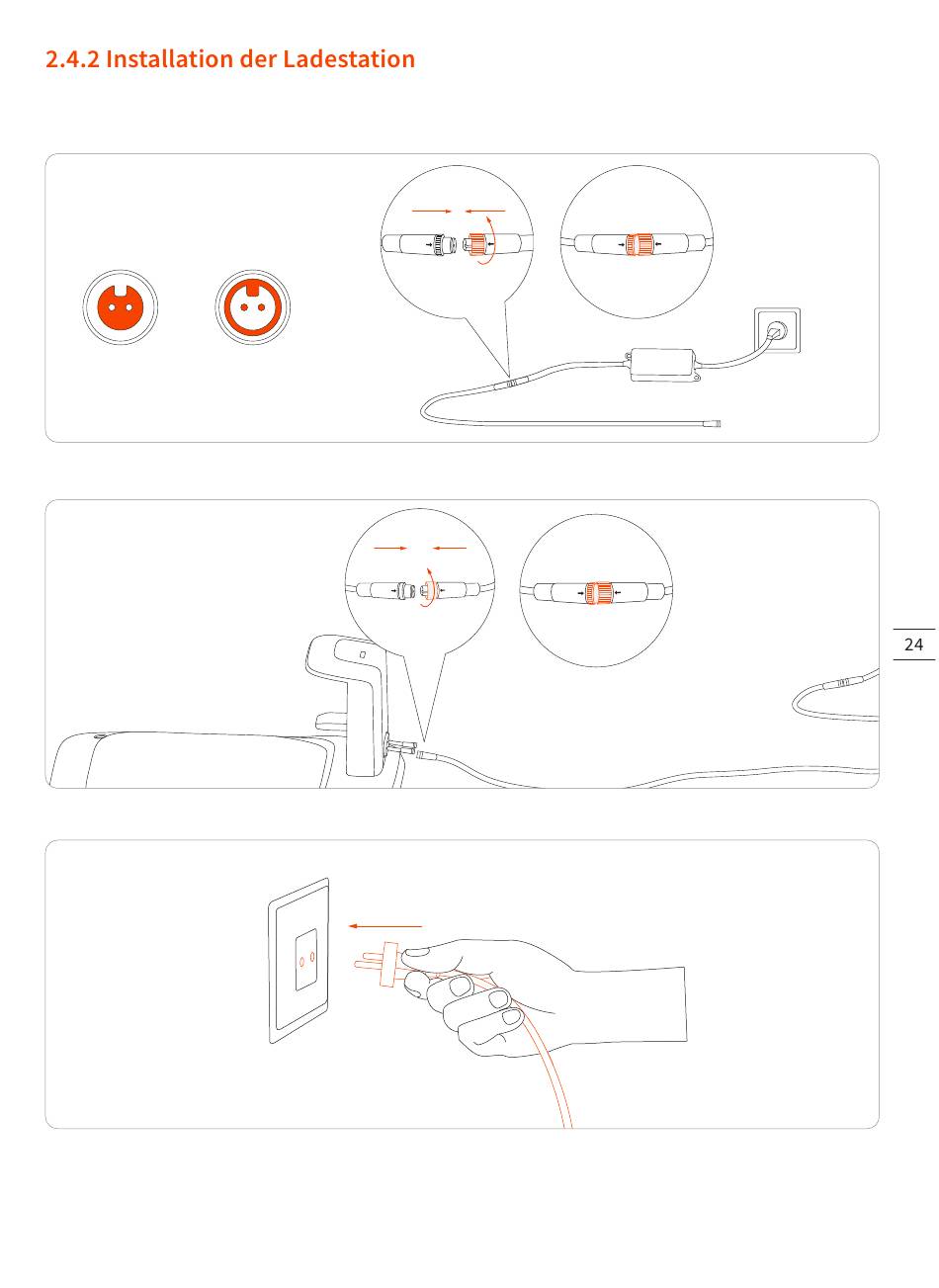 2.4.2 Installation der Ladestation

24