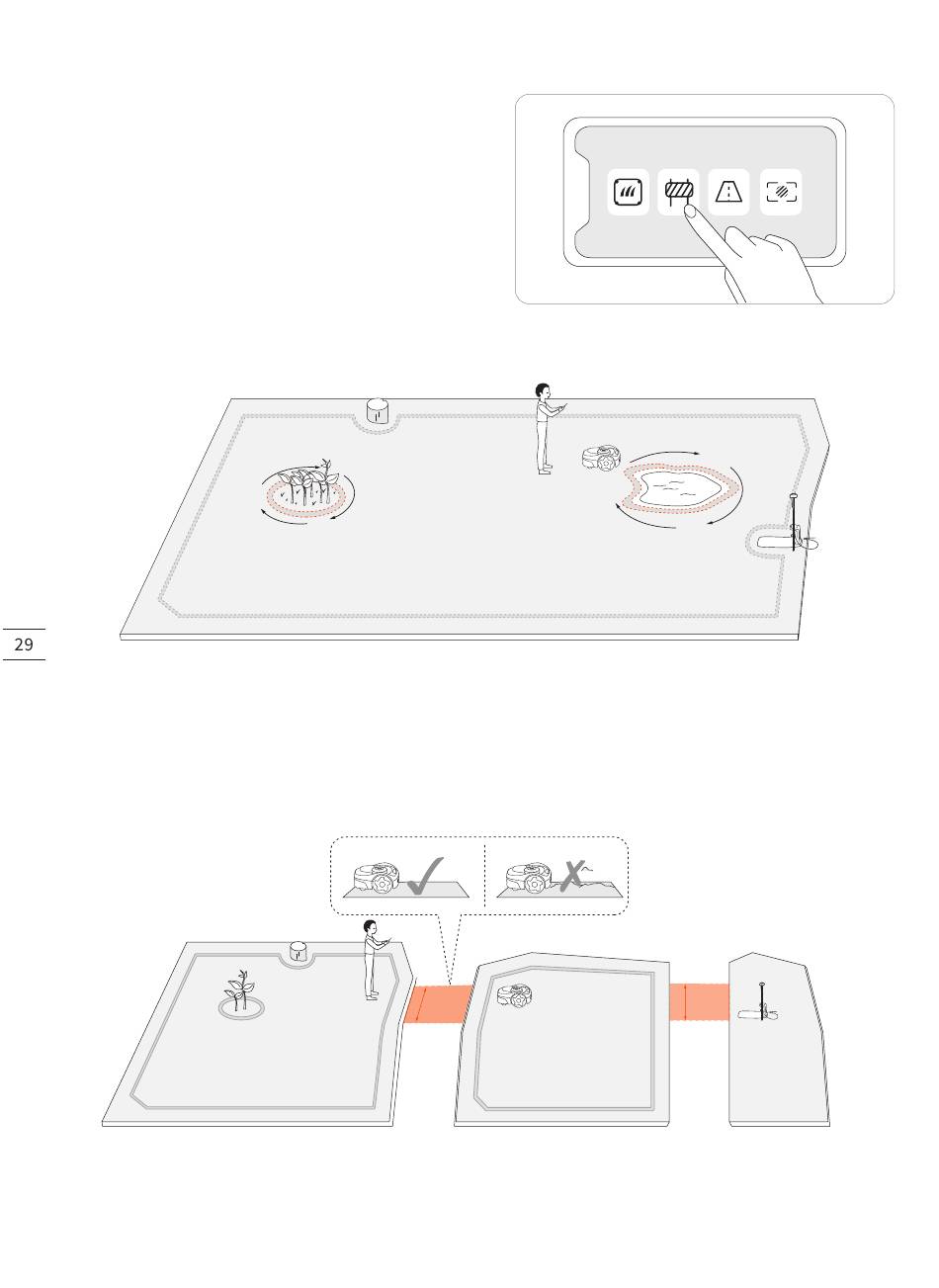 29