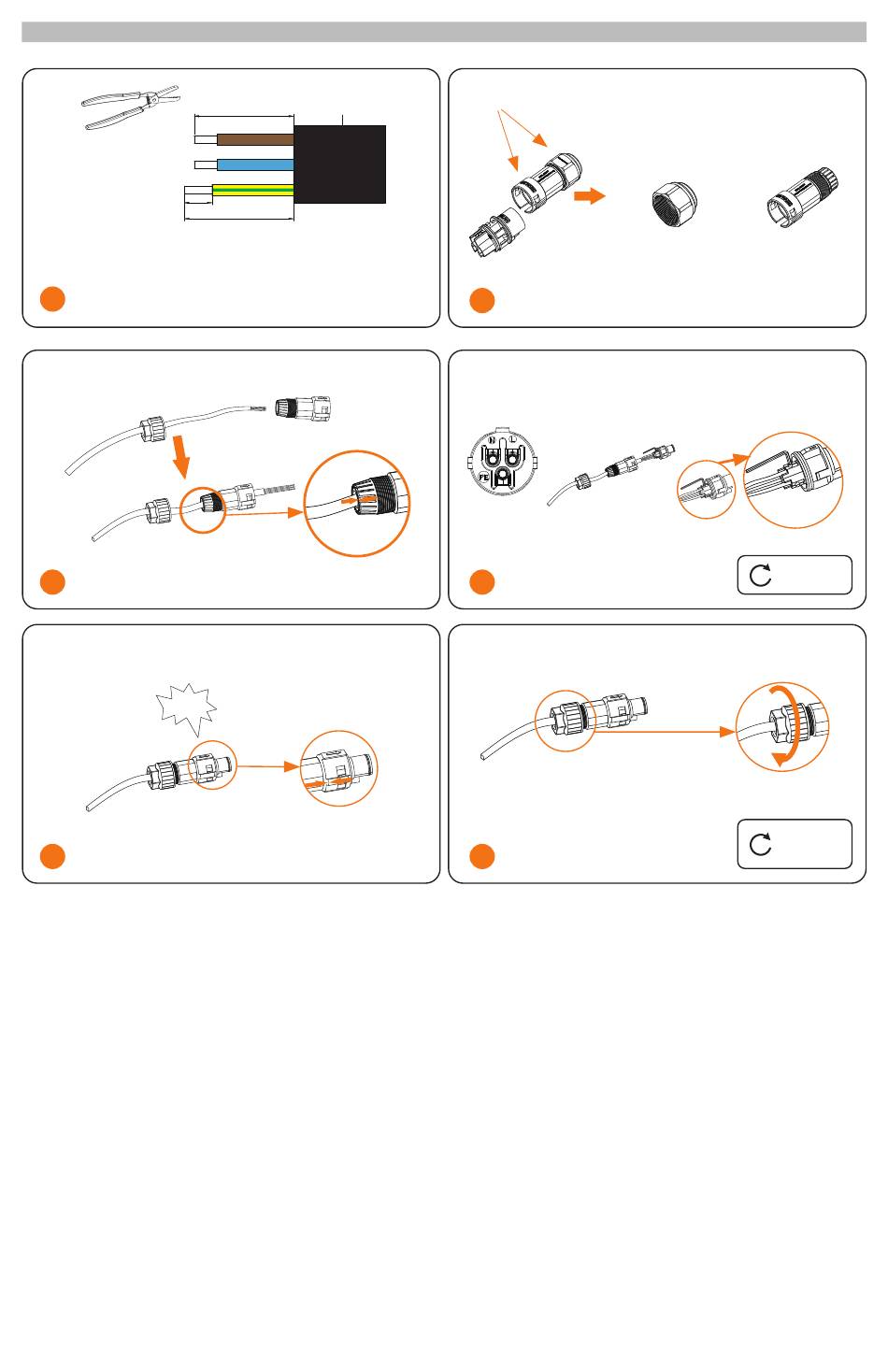 N
L
PE