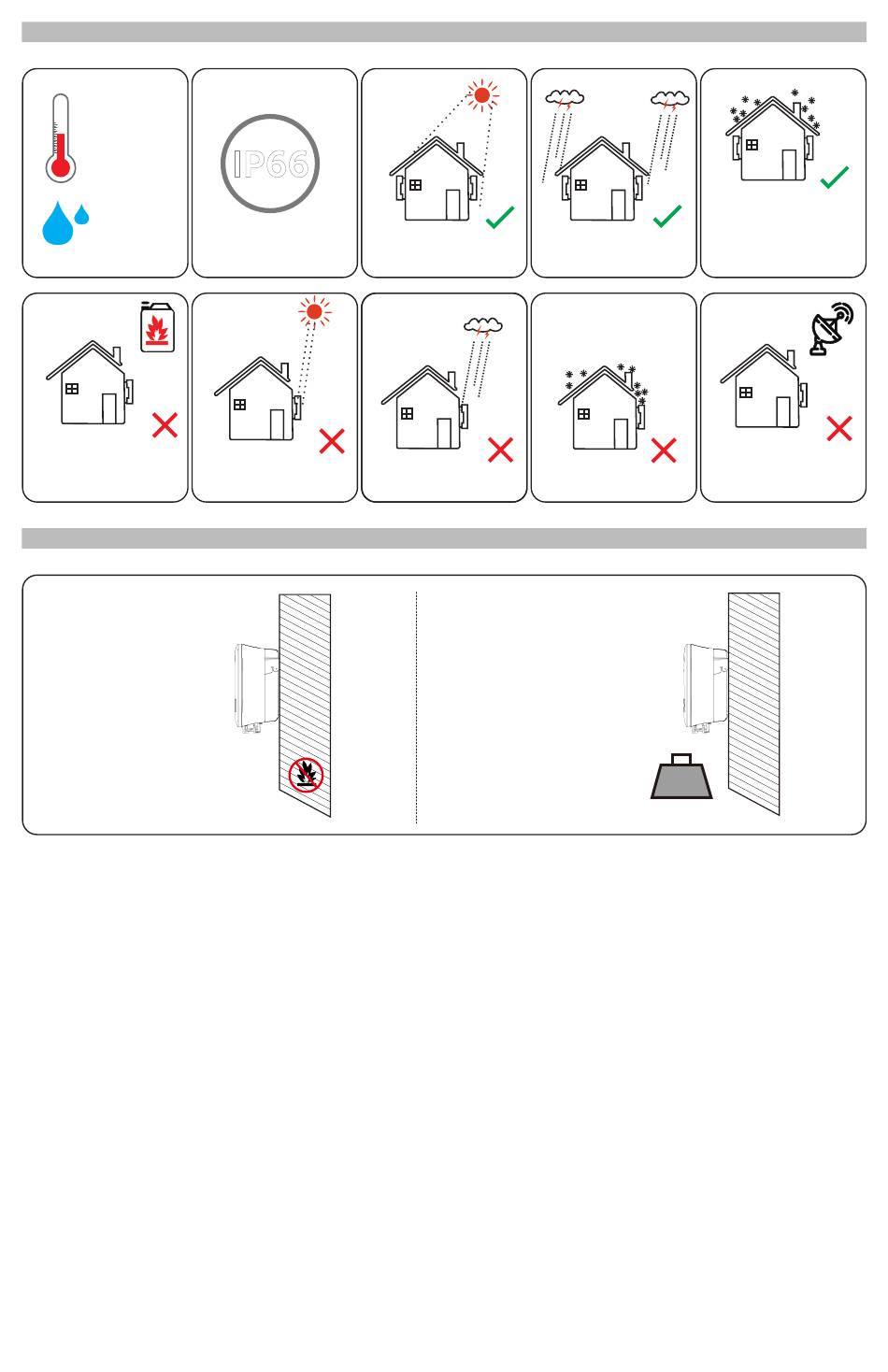 IP66