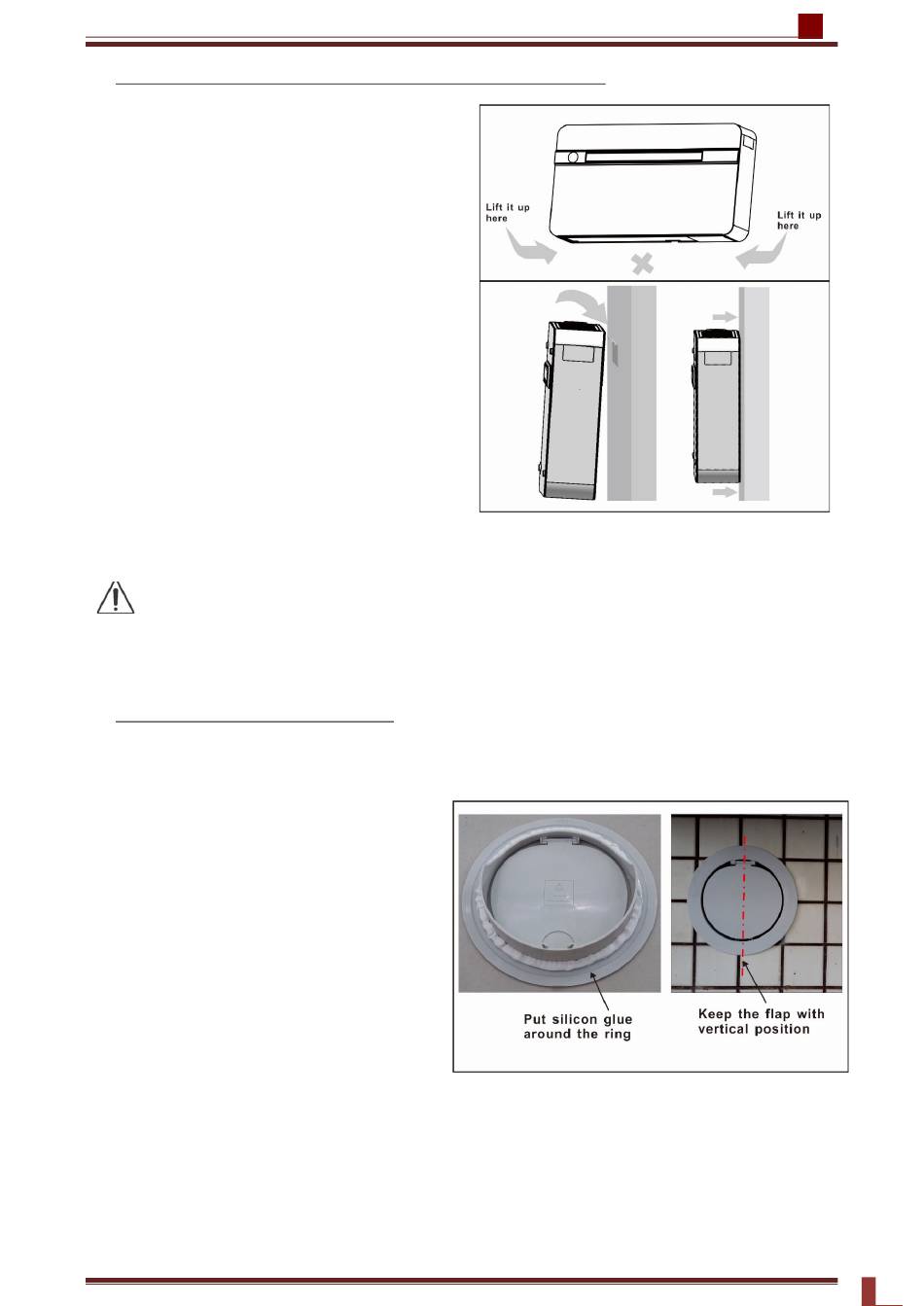 Lift it up here

Lift it up here

Put silicon glue around the ring

Keep the flap with vertical position