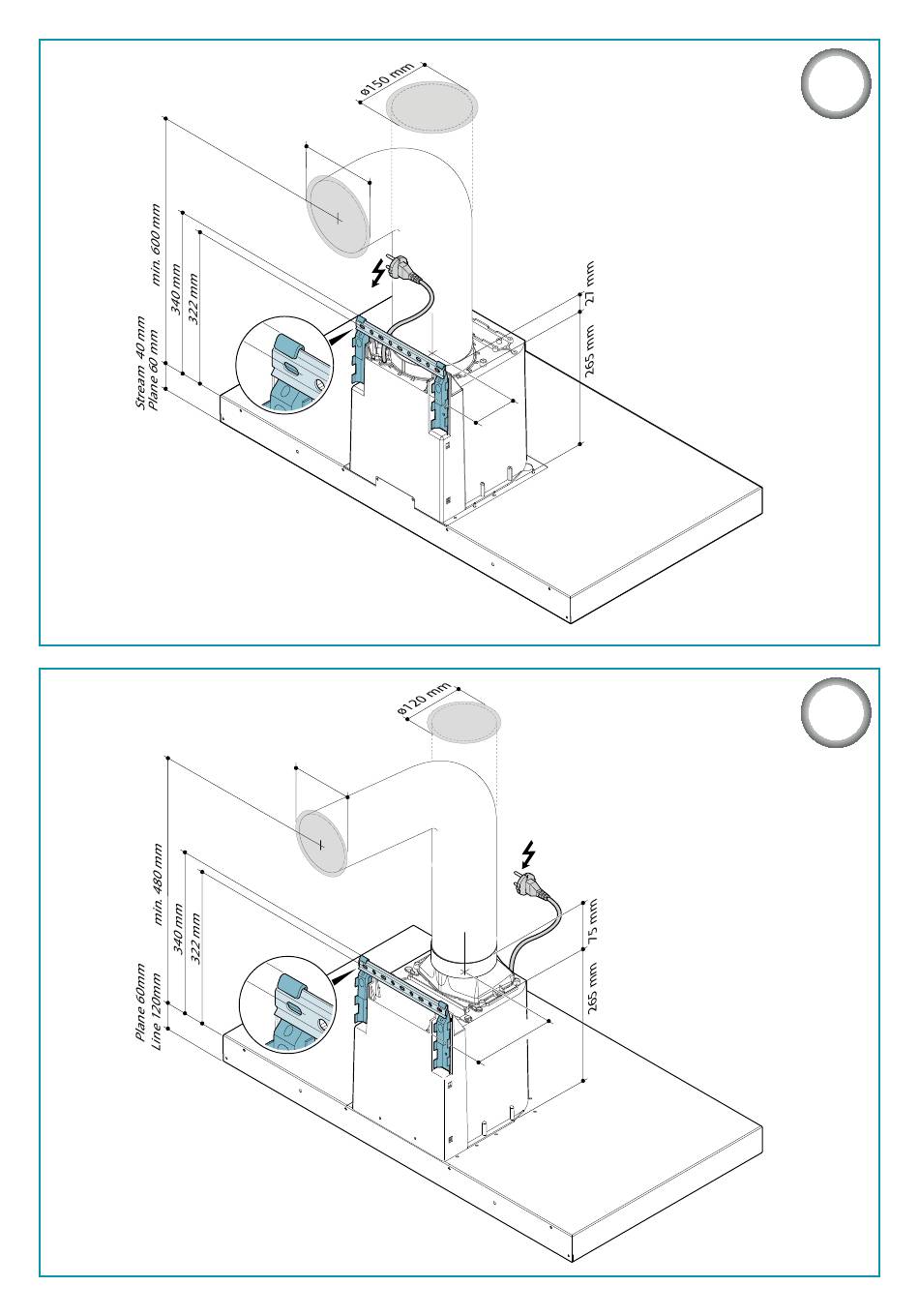 ø150 mm
min. 600 mm
340 mm
322 mm
Stream 40 mm
Plane 60 mm
27 mm
265 mm

ø120 mm
min. 480 mm
340 mm
322 mm
Plane 60mm
Line 120mm
75 mm
265 mm