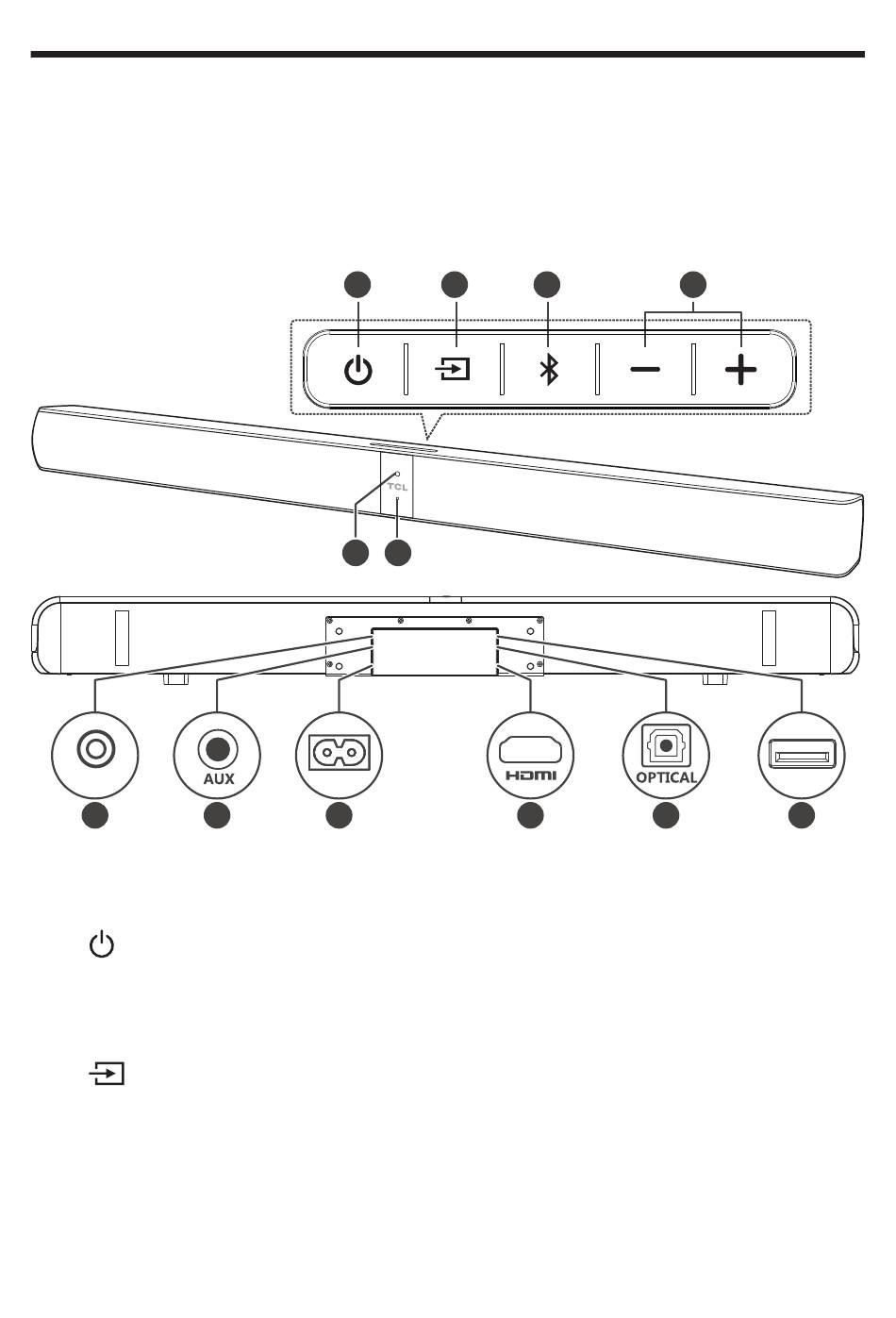 TCL

AUX

HDMI

OPTICAL