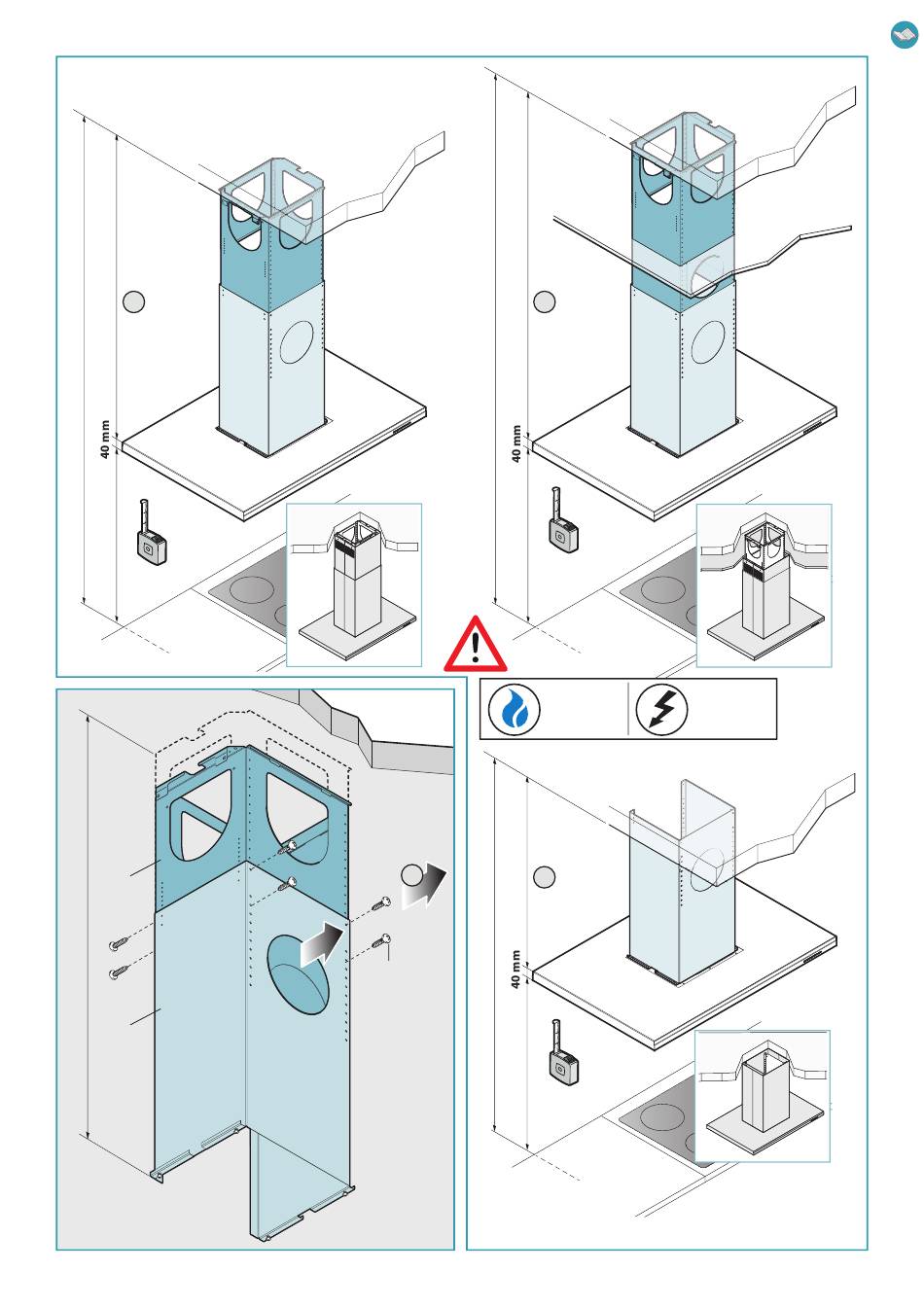 40 mm

40 mm

40 mm