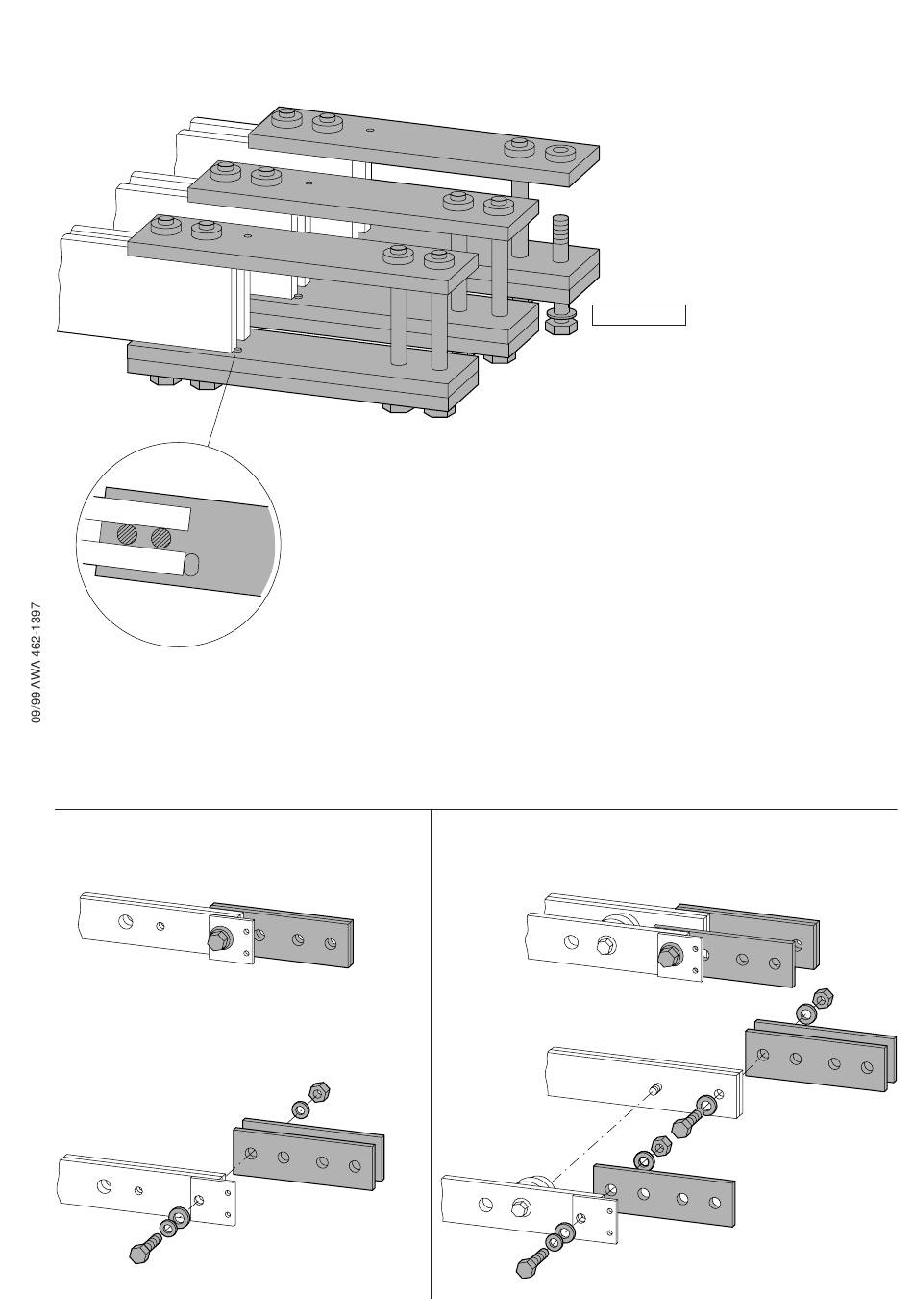 09/99 AWA 462-1397