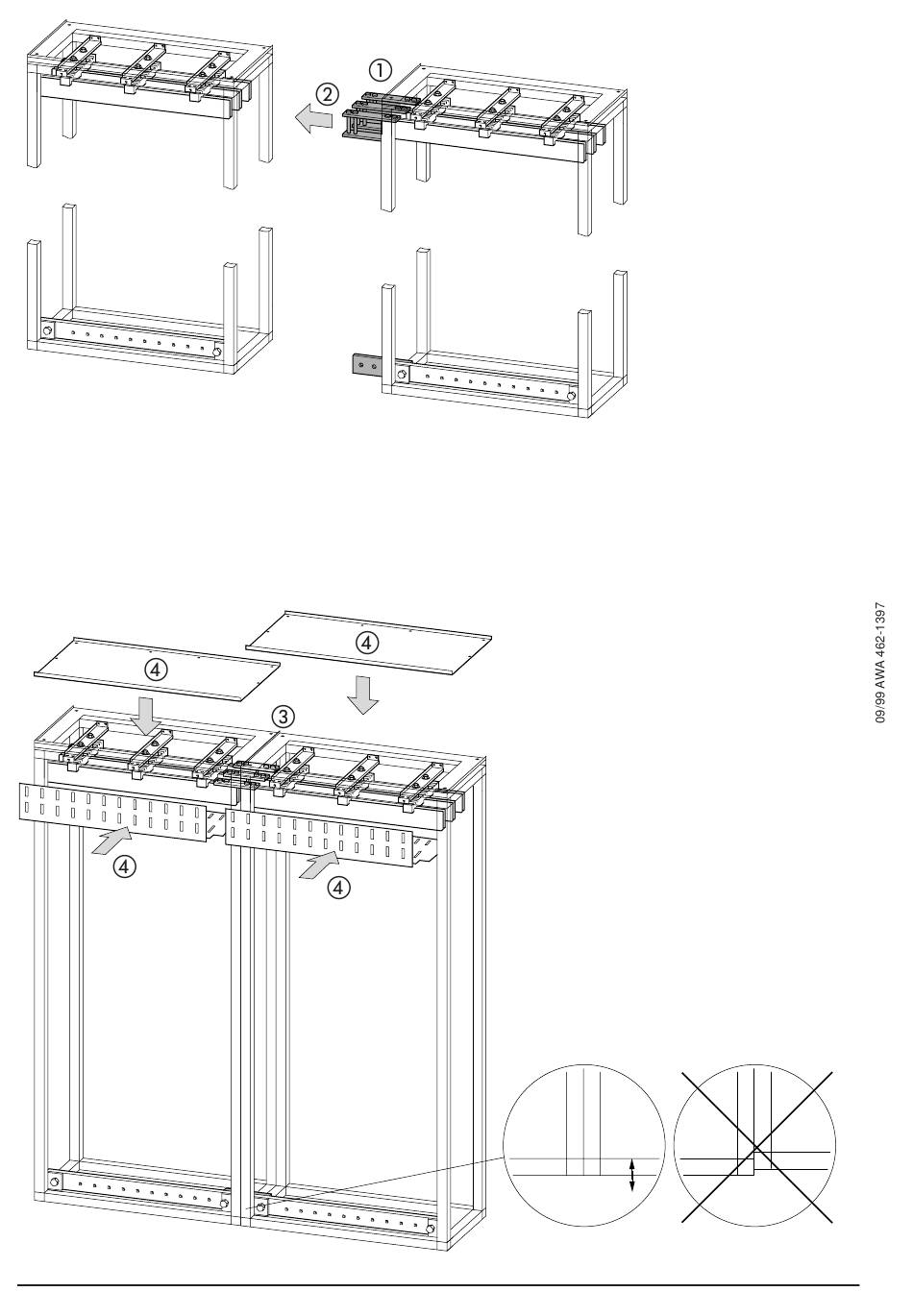 ①
②
④
④
③
④
④
09/99 AWA 462-1397