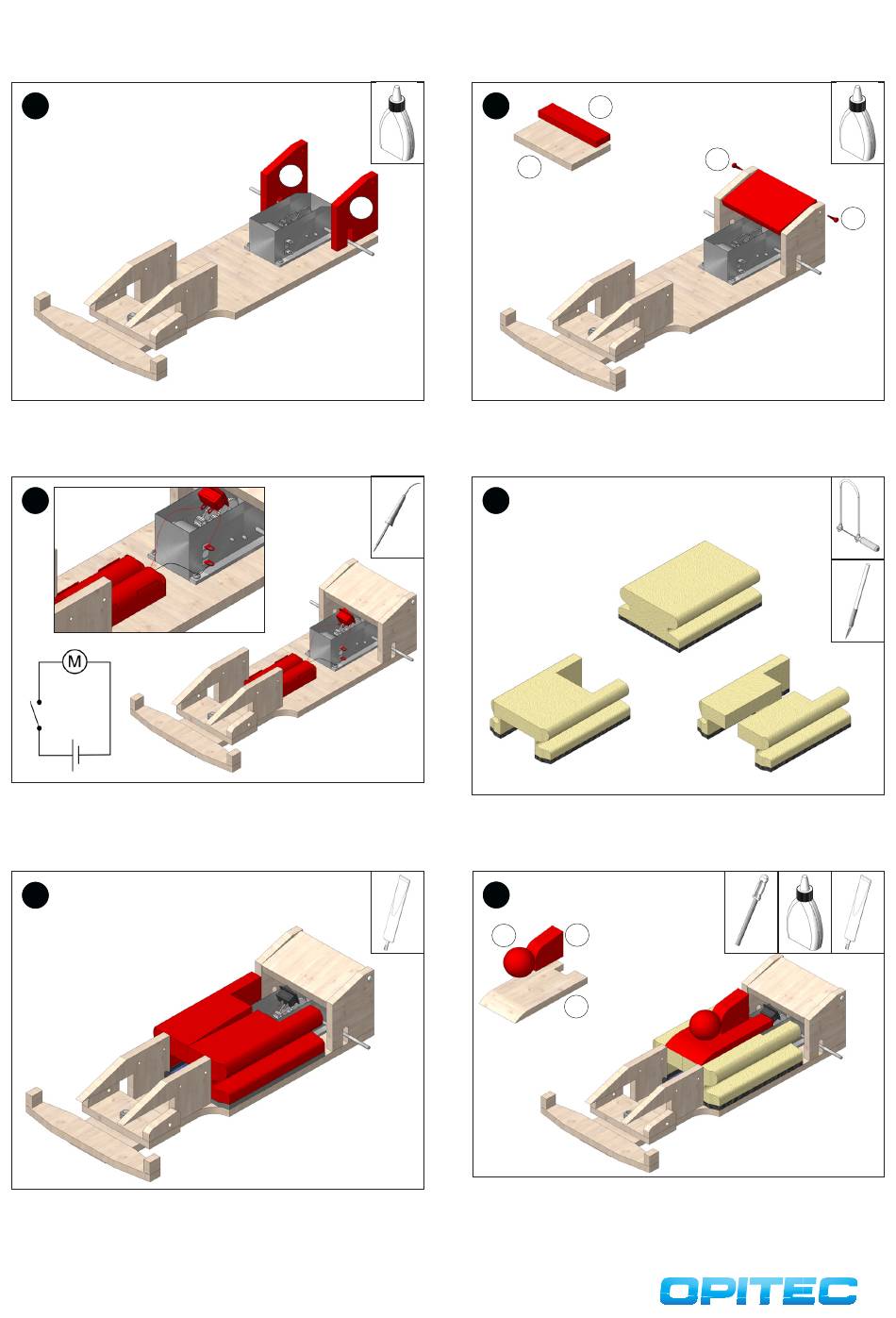 M

OPITEC