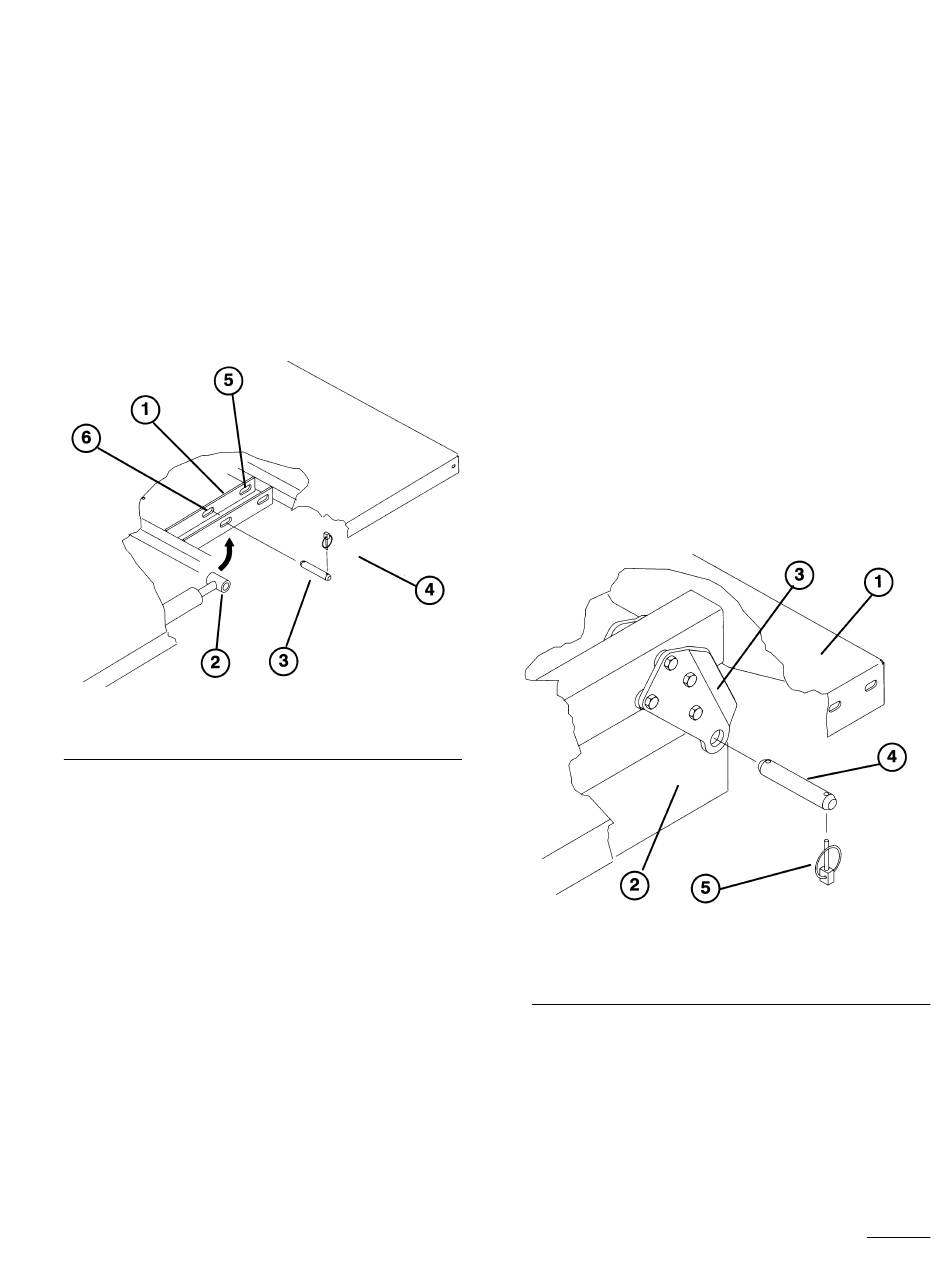 5
1
6
4
2
3

3
1
4
2
5